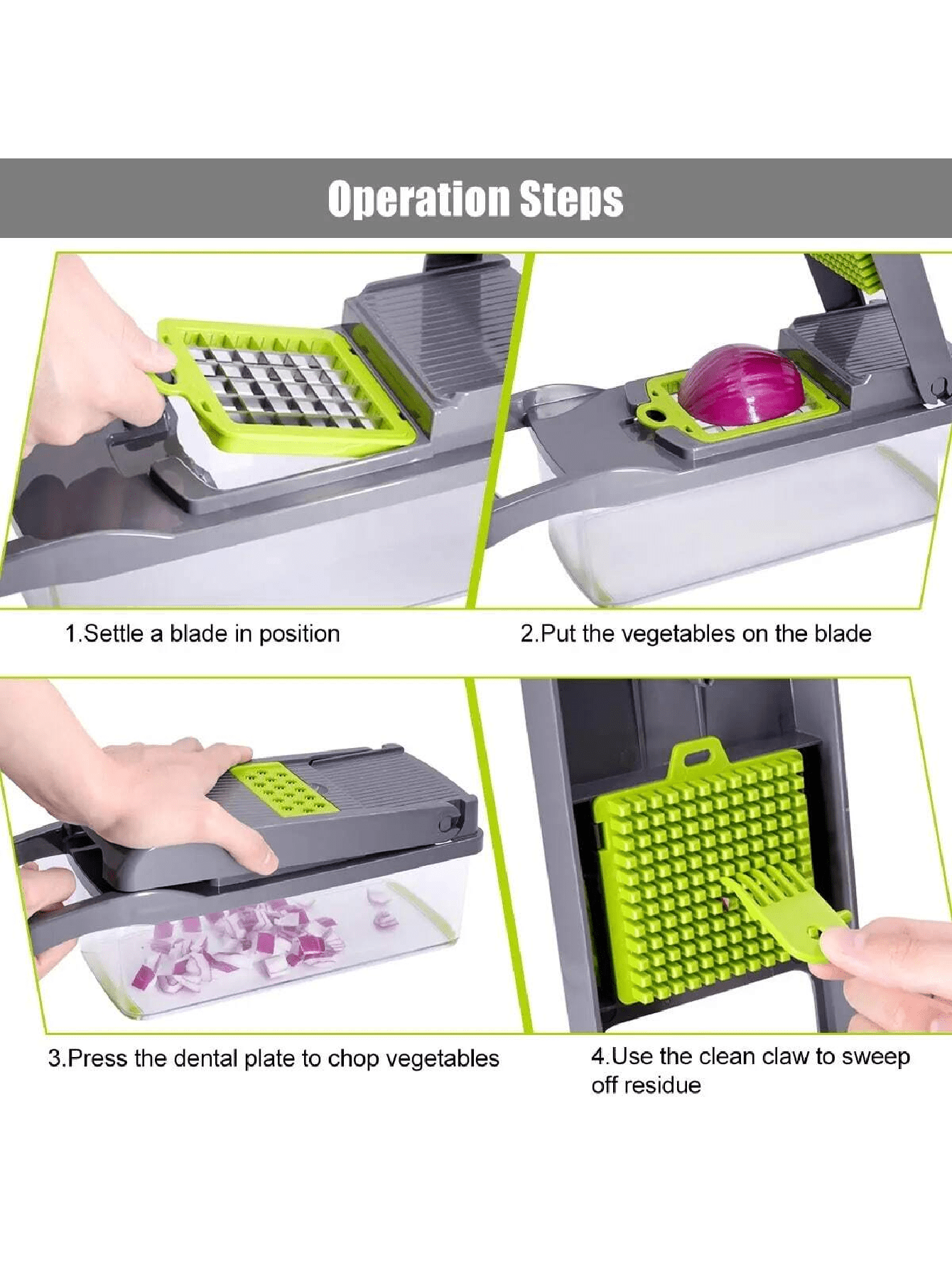 Operation Steps

1.Settle a blade in position

2.Put the vegetables on the blade

3.Press the dental plate to chop vegetables

4.Use the clean claw to sweep off residue