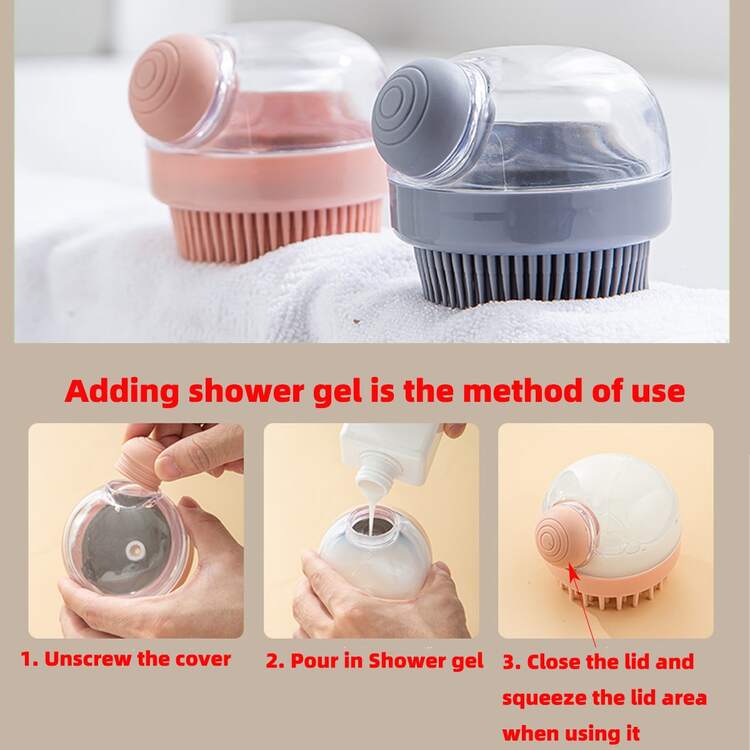 Adding shower gel is the method of use

1. Unscrew the cover

2. Pour in Shower gel

3. Close the lid and squeeze the lid area when using it