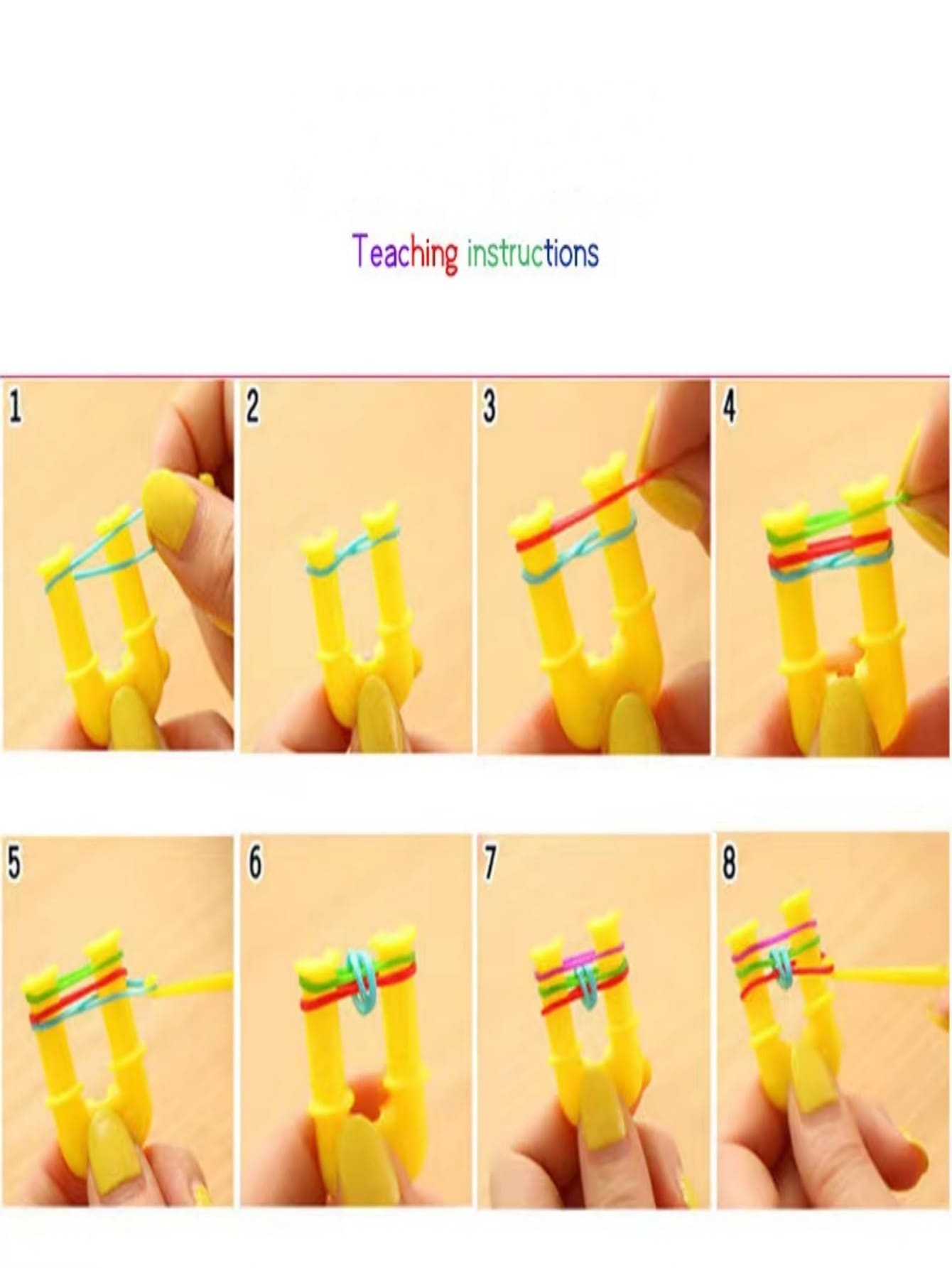 Teaching instructions

1

2

3

4

5

6

7

8