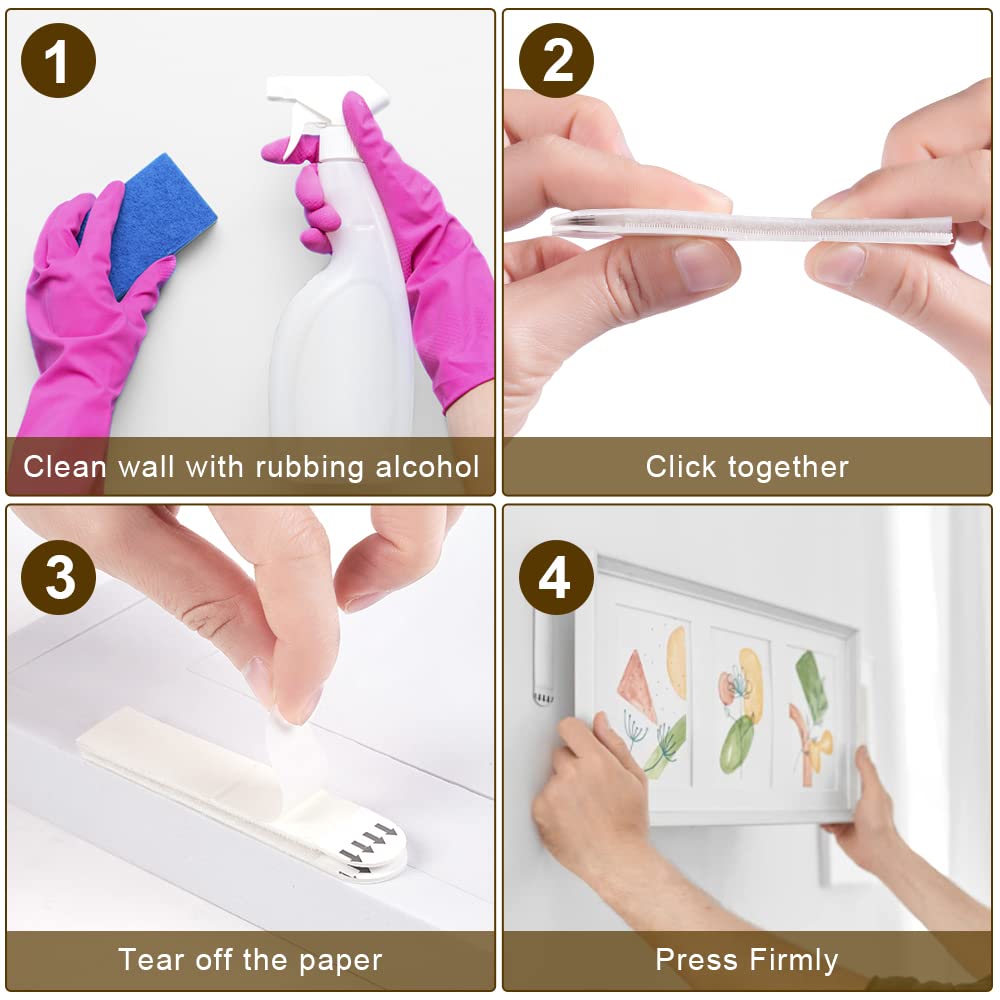 1
Clean wall with rubbing alcohol

2
Click together

3
Tear off the paper

4
Press Firmly