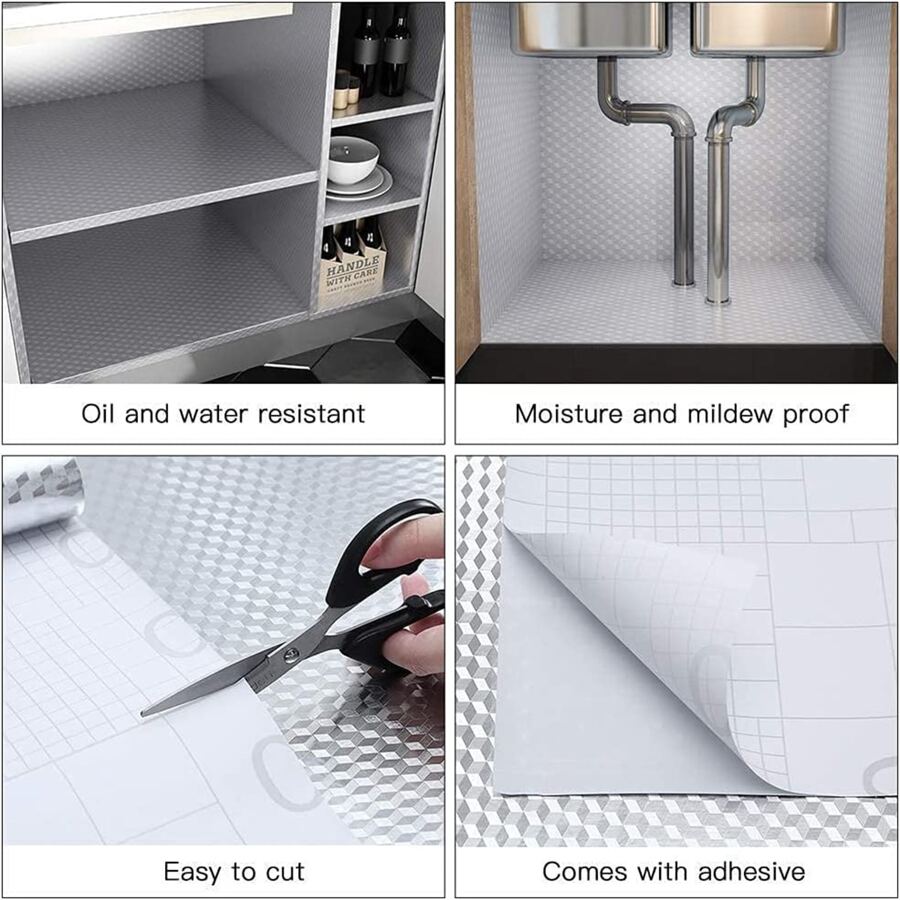 HANDLE WITH CARE

Oil and water resistant

Moisture and mildew proof

Easy to cut

Comes with adhesive