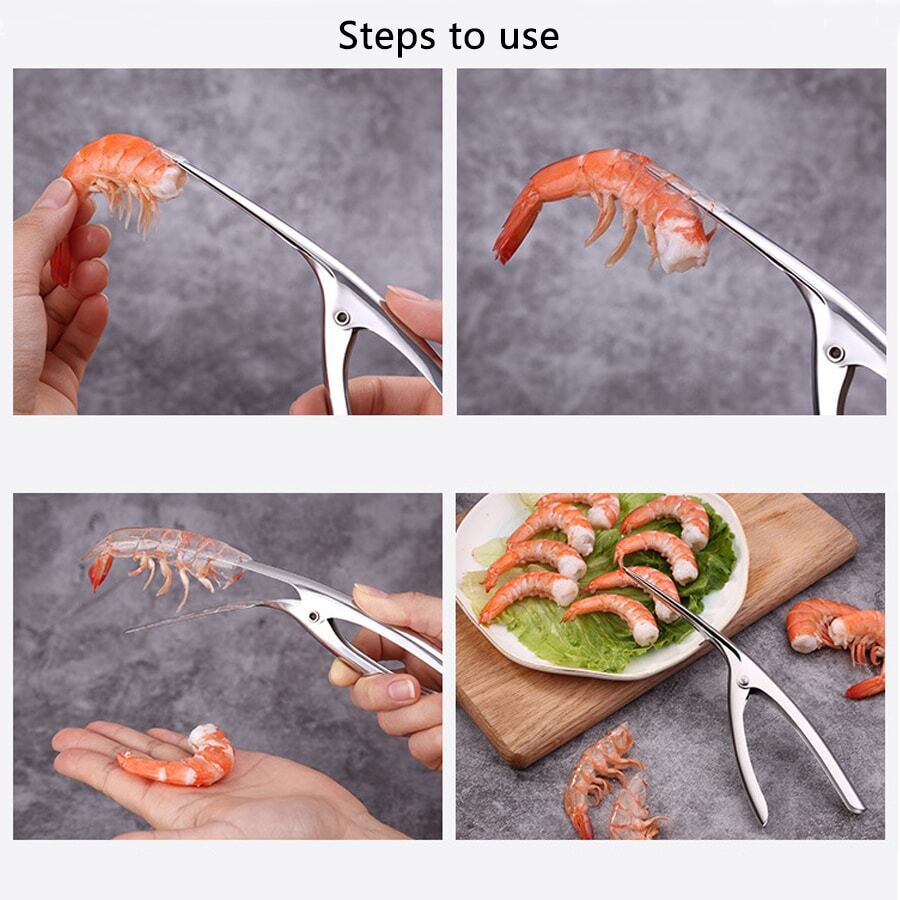 Steps to use