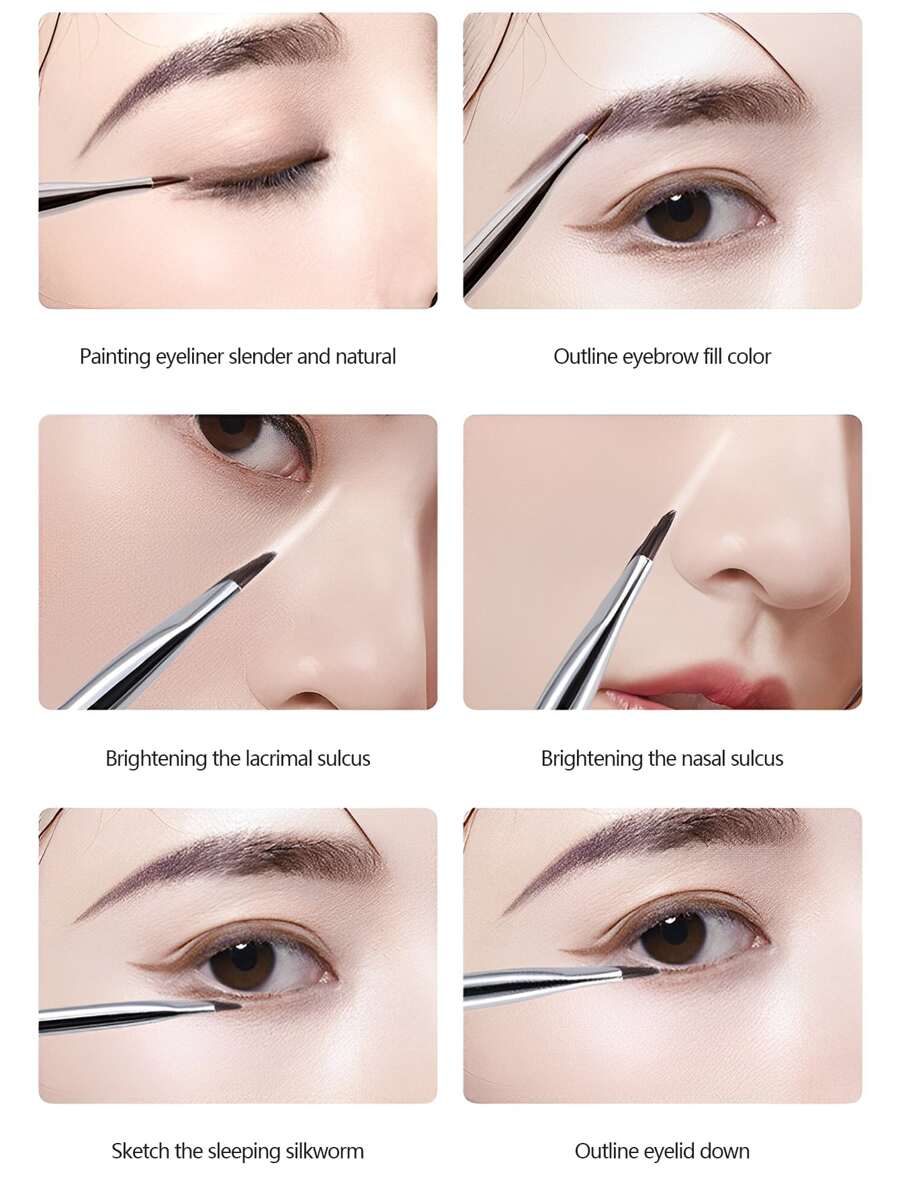 Painting eyeliner slender and natural

Outline eyebrow fill color

Brightening the lacrimal sulcus

Brightening the nasal sulcus

Sketch the sleeping silkworm

Outline eyelid down