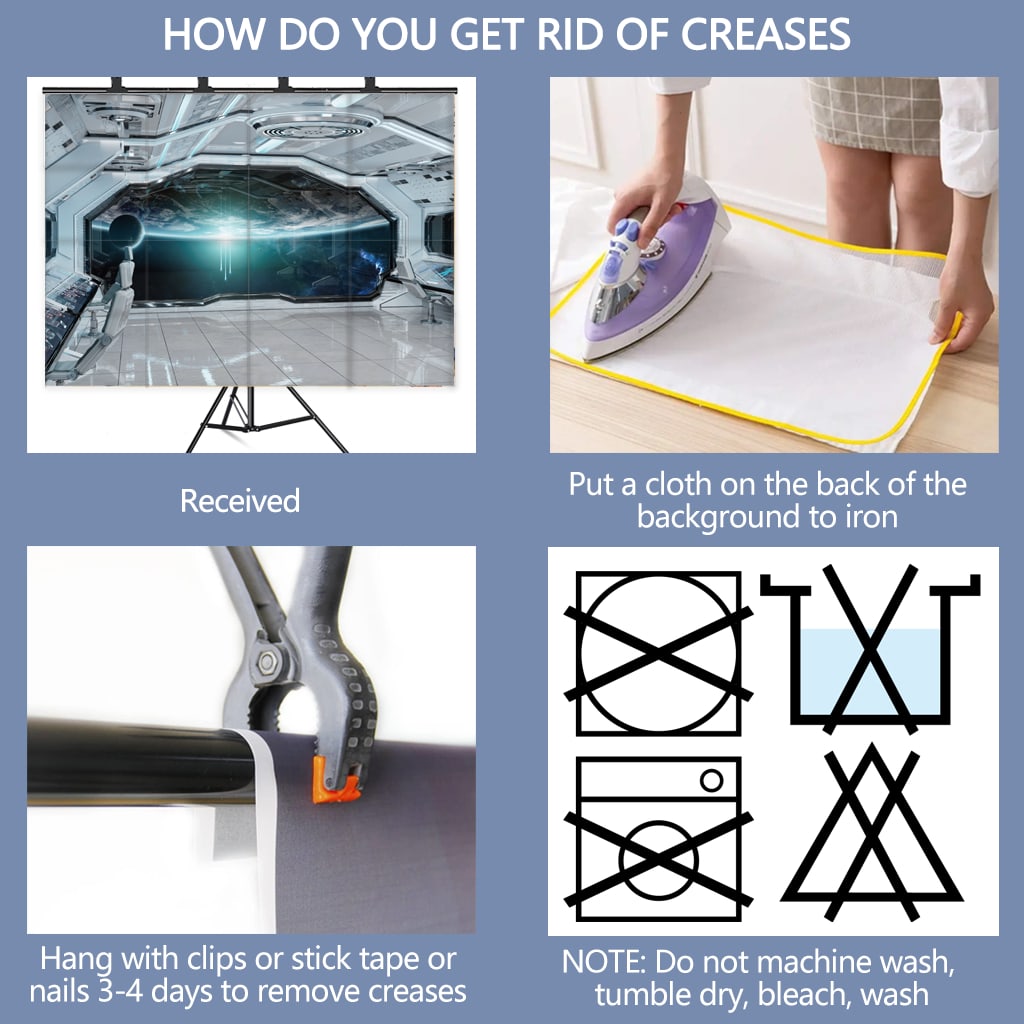 HOW DO YOU GET RID OF CREASES

Received

Put a cloth on the back of the background to iron

Hang with clips or stick tape or nails 3-4 days to remove creases

NOTE: Do not machine wash, tumble dry, bleach, wash