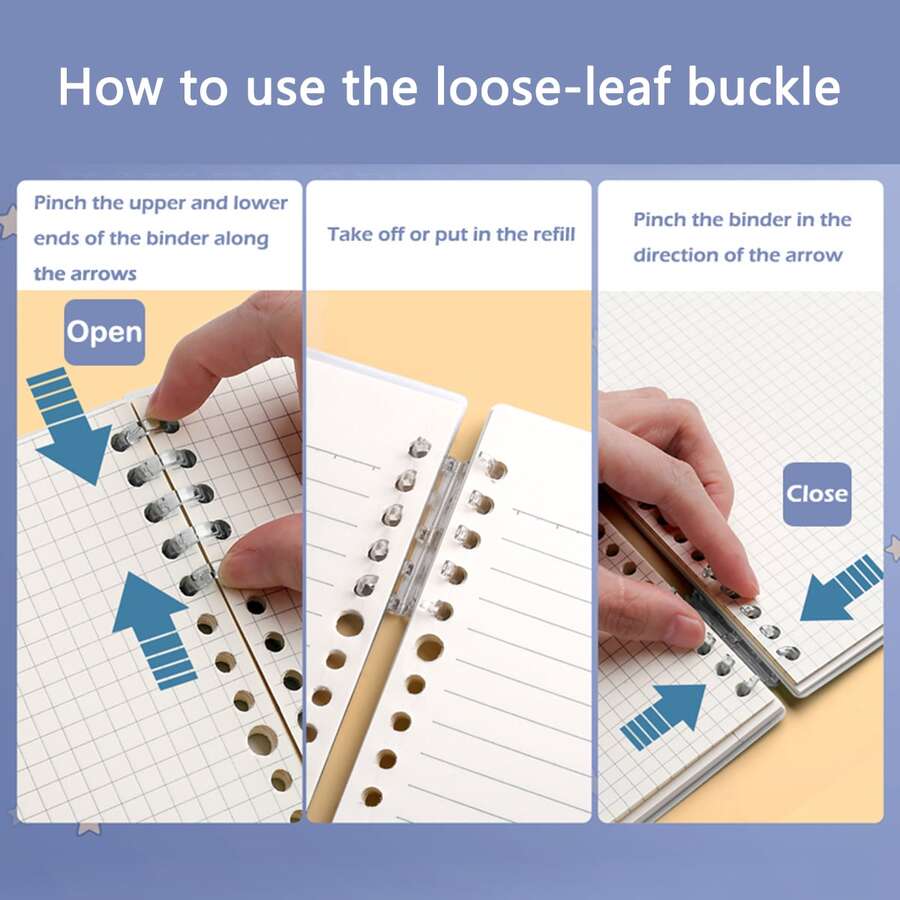 How to use the loose-leaf buckle

Pinch the upper and lower ends of the binder along the arrows

Open

Take off or put in the refill

Pinch the binder in the direction of the arrow

Close