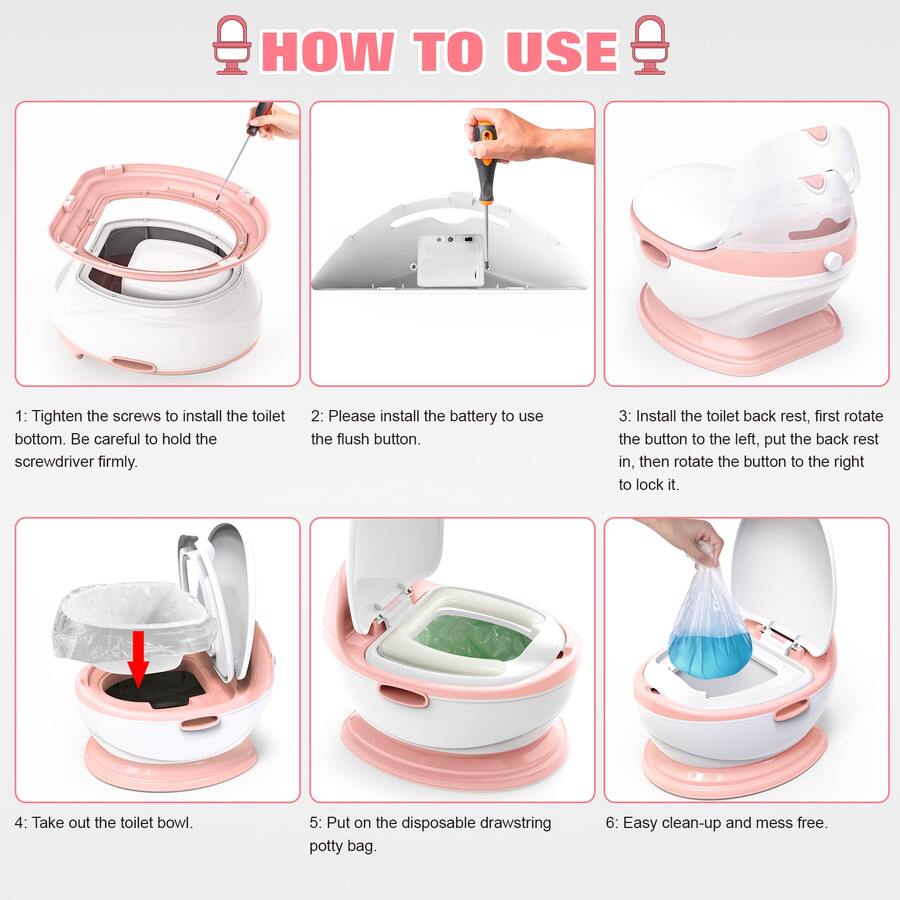 HOW TO USE

1: Tighten the screws to install the toilet bottom. Be careful to hold the screwdriver firmly.

2: Please install the battery to use the flush button.

3: Install the toilet back rest, first rotate the button to the left, put the back rest in, then rotate the button to the right to lock it.

4: Take out the toilet bowl.

5: Put on the disposable drawstring potty bag.

6: Easy clean-up and mess free.