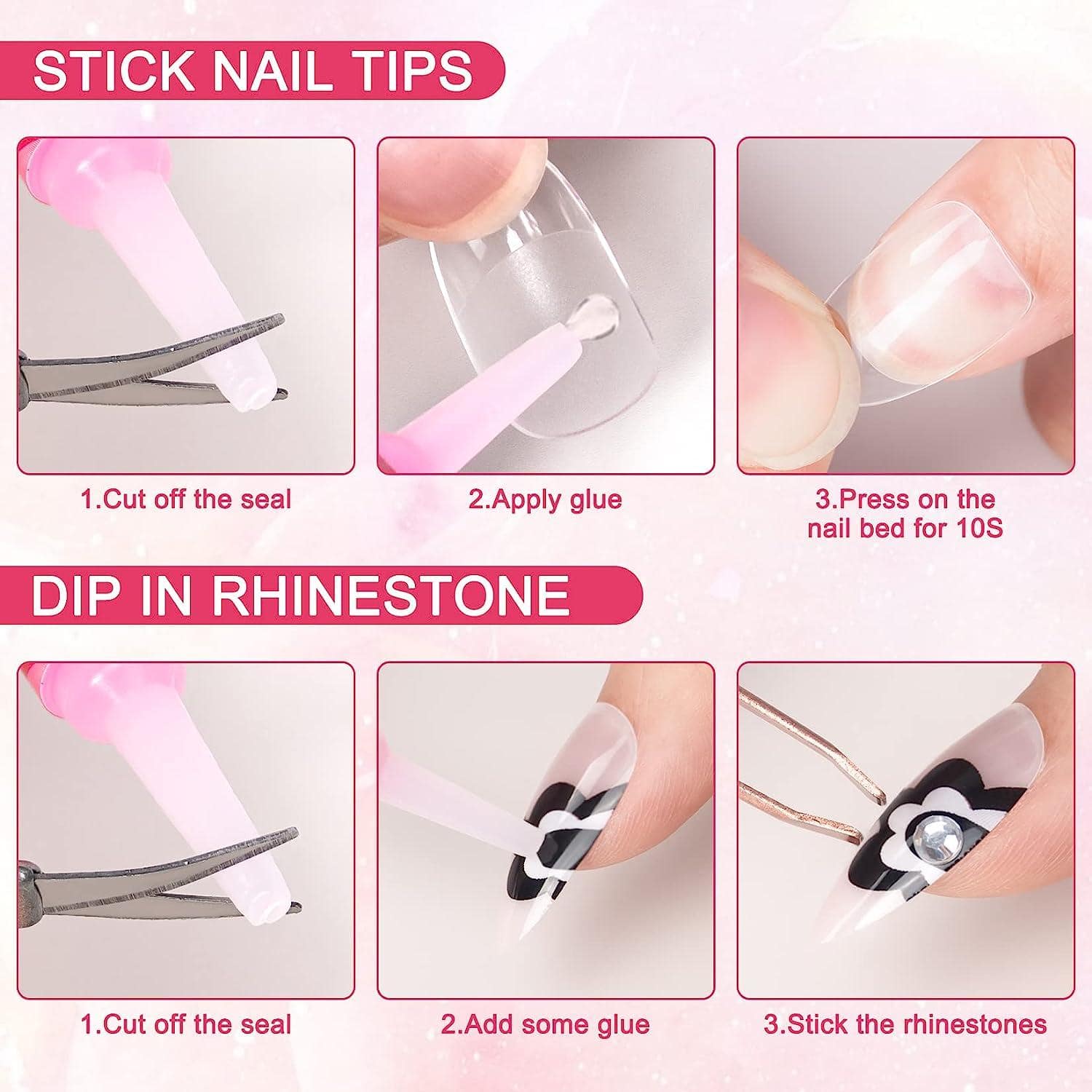 STICK NAIL TIPS

1.Cut off the seal

2.Apply glue

3.Press on the nail bed for 10S

DIP IN RHINESTONE

1.Cut off the seal

2.Add some glue

3.Stick the rhinestones