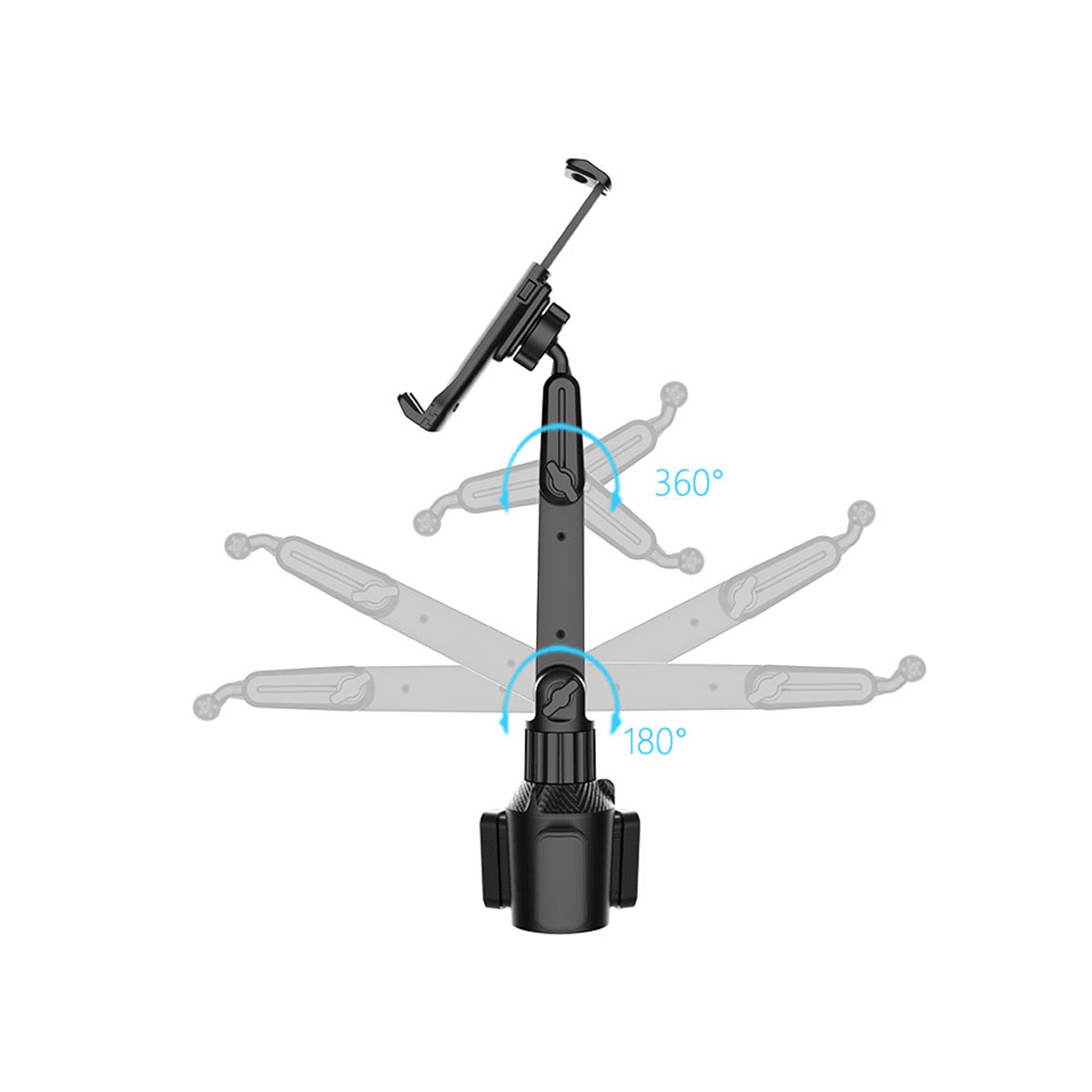 360°

180°