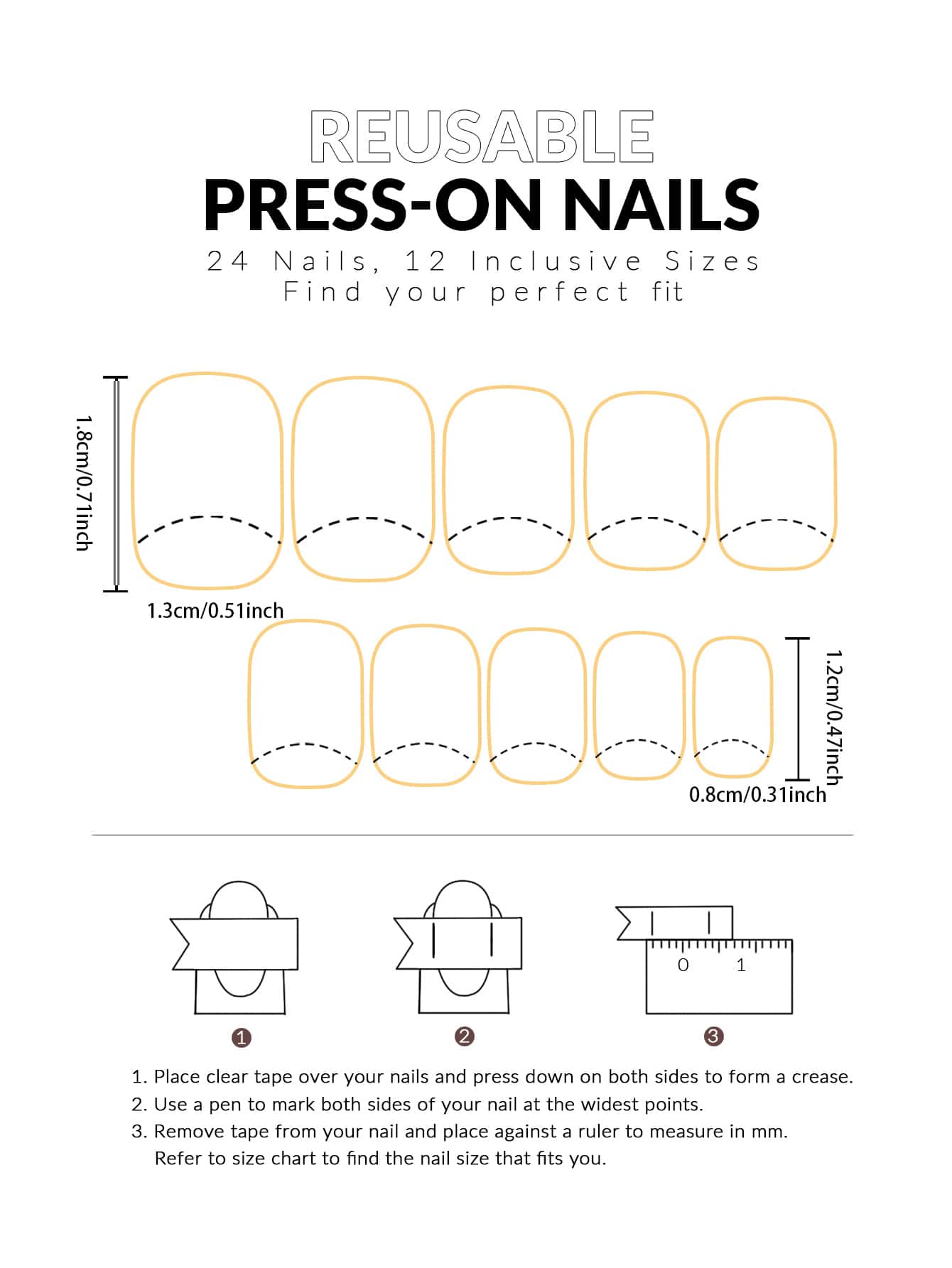 REUSABLE
PRESS-ON NAILS
24 Nails, 12 Inclusive Sizes
Find your perfect fit

1.8cm/0.71inch
1.3cm/0.51inch
1.2cm/0.47inch
0.8cm/0.31inch

0 1

1
2
3

1. Place clear tape over your nails and press down on both sides to form a crease.
2. Use a pen to mark both sides of your nail at the widest points.
3. Remove tape from your nail and place against a ruler to measure in mm. Refer to size chart to find the nail size that fits you.