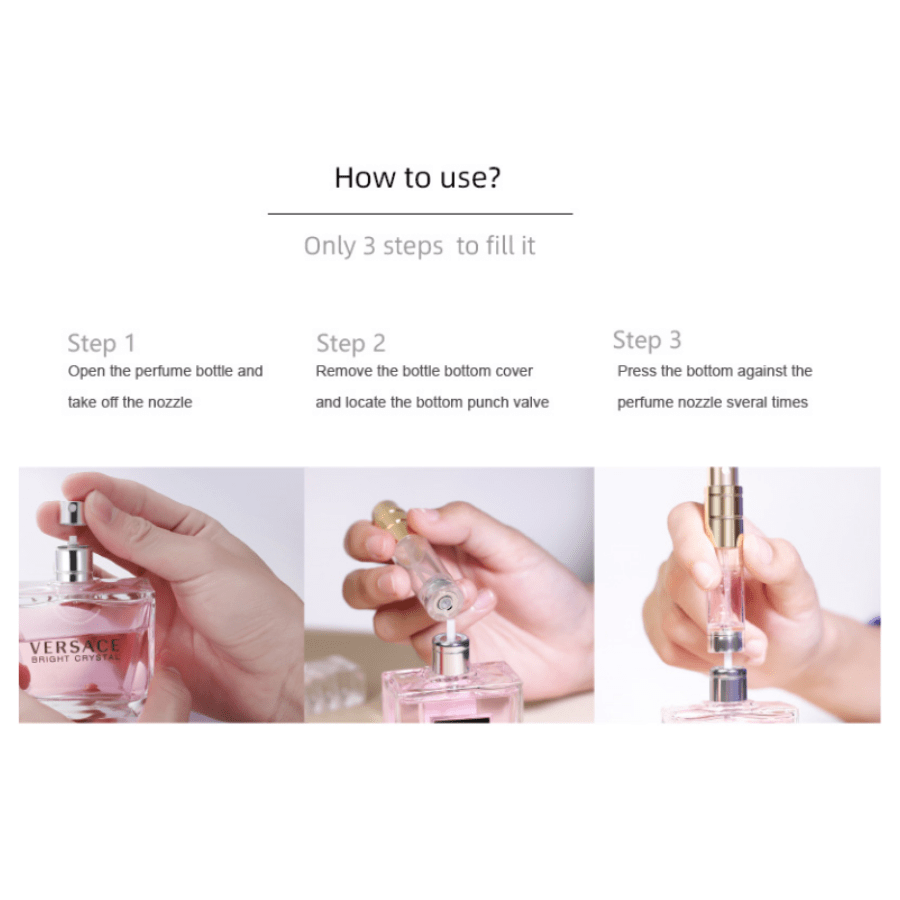 How to use?

Only 3 steps to fill it

Step 1
Open the perfume bottle and take off the nozzle

Step 2
Remove the bottle bottom cover and locate the bottom punch valve

Step 3
Press the bottom against the perfume nozzle sveral times

VERSACE
BRIGHT CRYSTAL