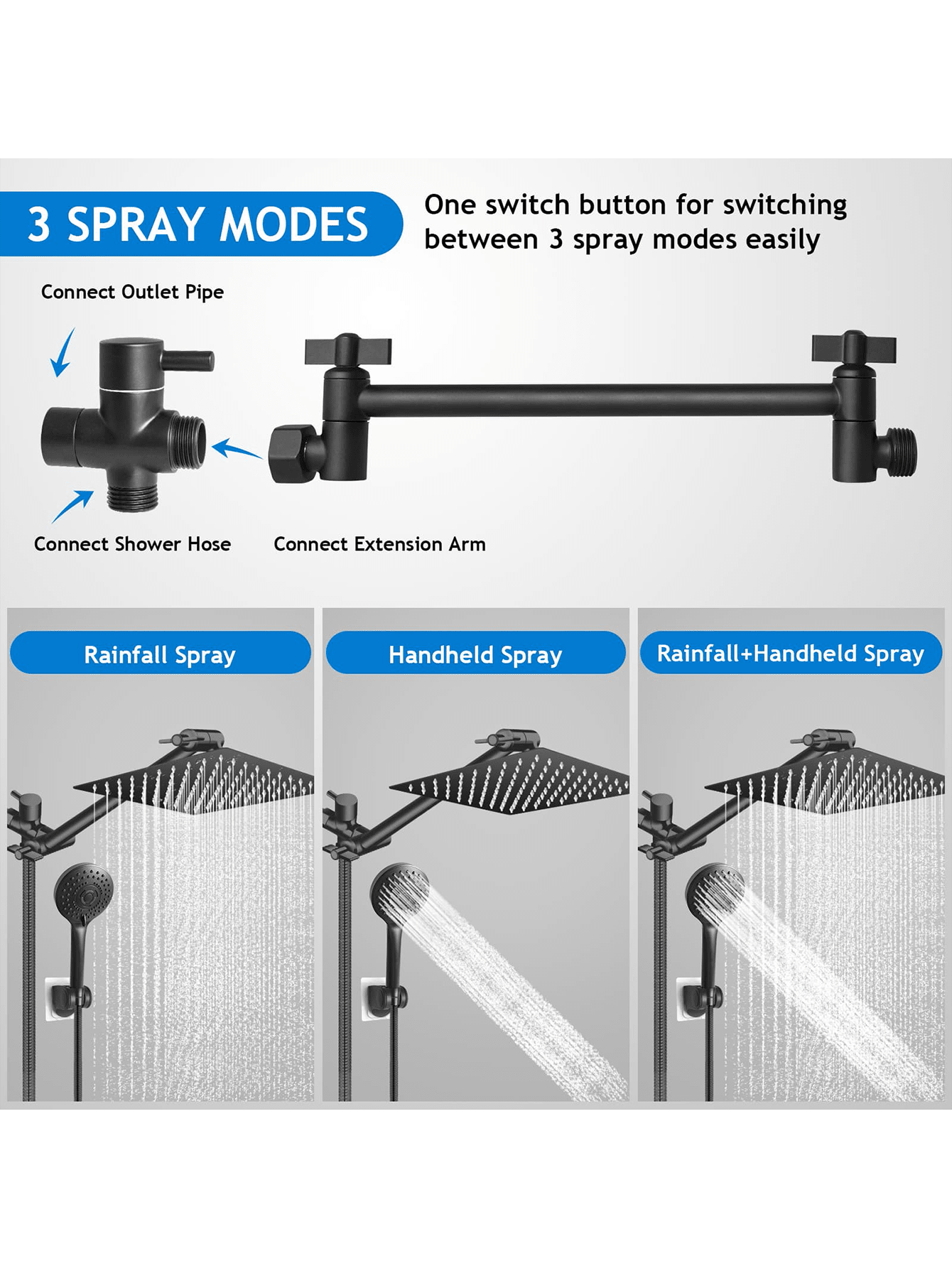 3 SPRAY MODES

One switch button for switching between 3 spray modes easily

Connect Outlet Pipe

Connect Shower Hose

Connect Extension Arm

Rainfall Spray

Handheld Spray

Rainfall+Handheld Spray