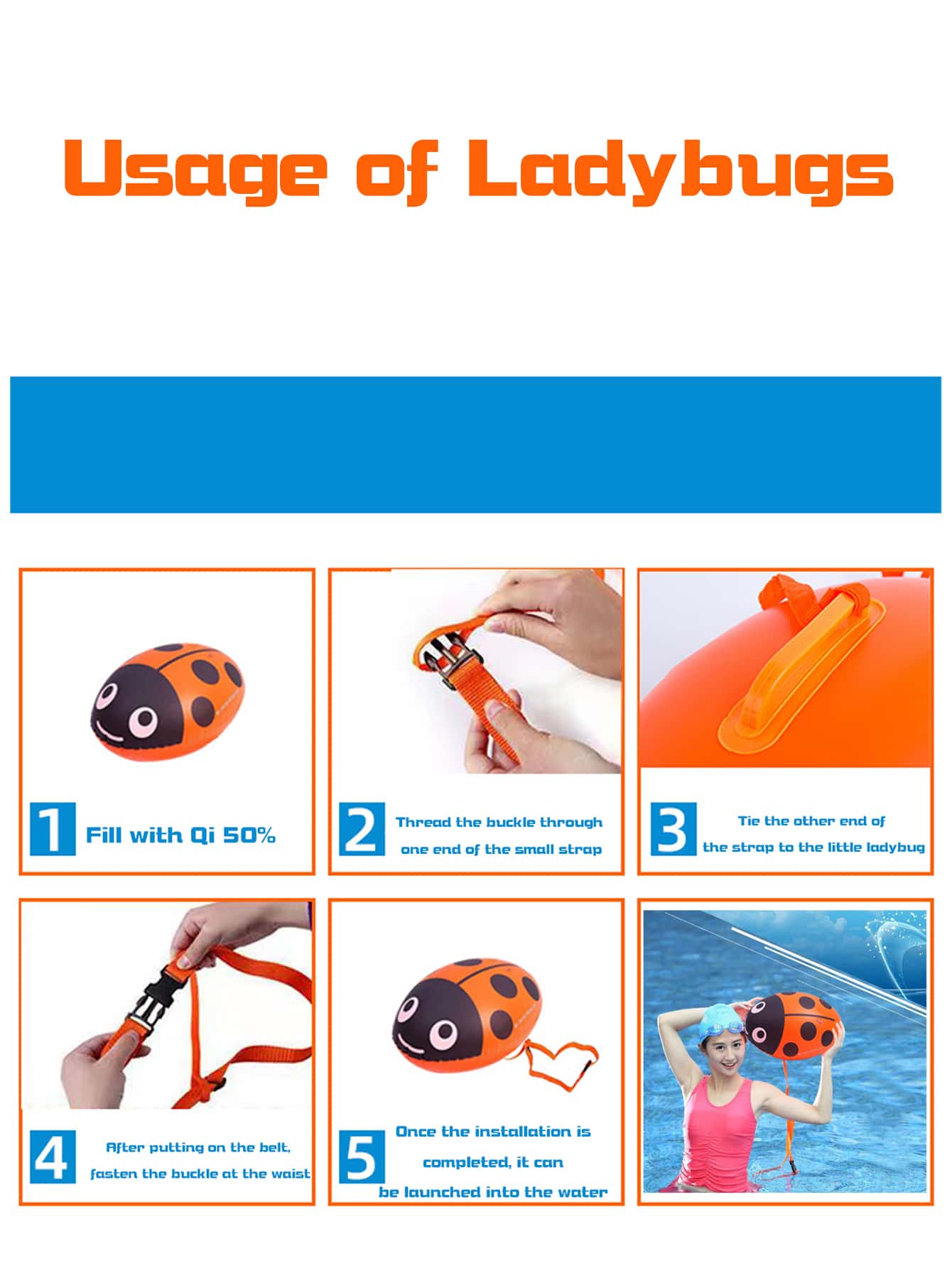 Usage of Ladybugs

1 Fill with Qi 50%

2 Thread the buckle through one end of the small strap

3 Tie the other end of the strap to the little ladybug

4 After putting on the belt, fasten the buckle at the waist

5 Once the installation is completed, it can be launched into the water