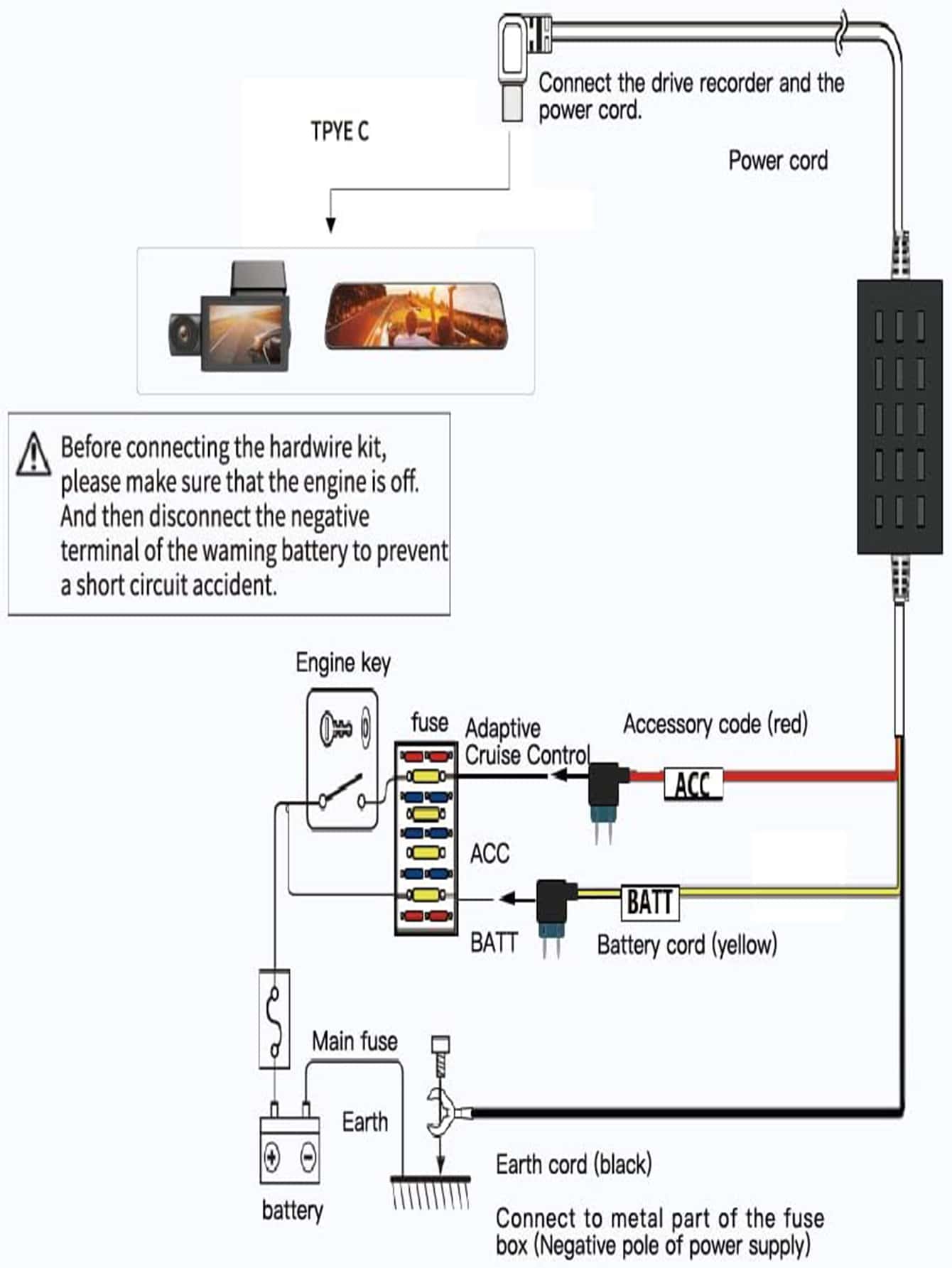 Connect the drive recorder and the power cord.

TPYE C

Power cord

Before connecting the hardwire kit, please make sure that the engine is off. And then disconnect the negative terminal of the waming battery to prevent a short circuit accident.

Engine key

fuse

Adaptive Cruise Control

Accessory code (red)

ACC

ACC

BATT

BATT

Battery cord (yellow)

Main fuse

Earth

battery

Earth cord (black)

Connect to metal part of the fuse box (Negative pole of power supply)