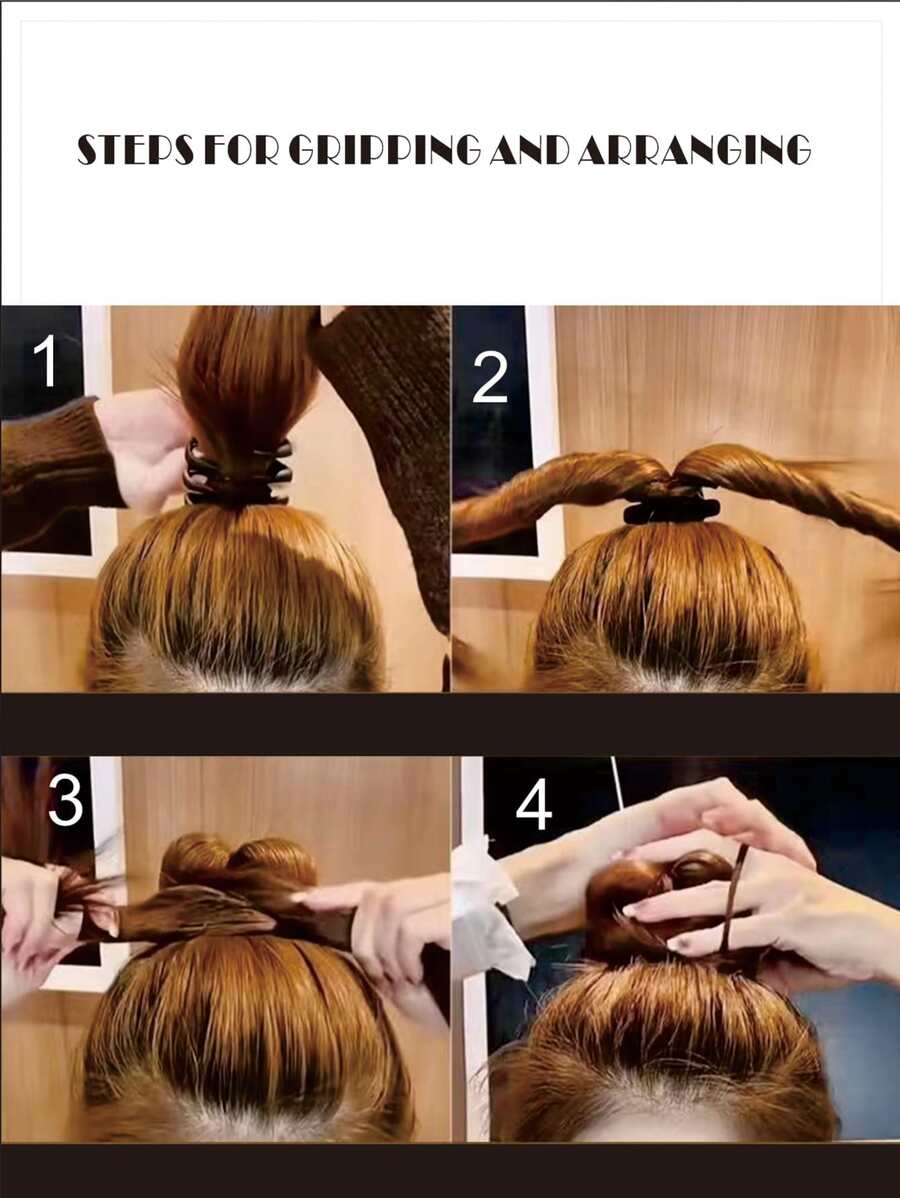 STEPS FOR GRIPPING AND ARRANGING

1

2

3

4