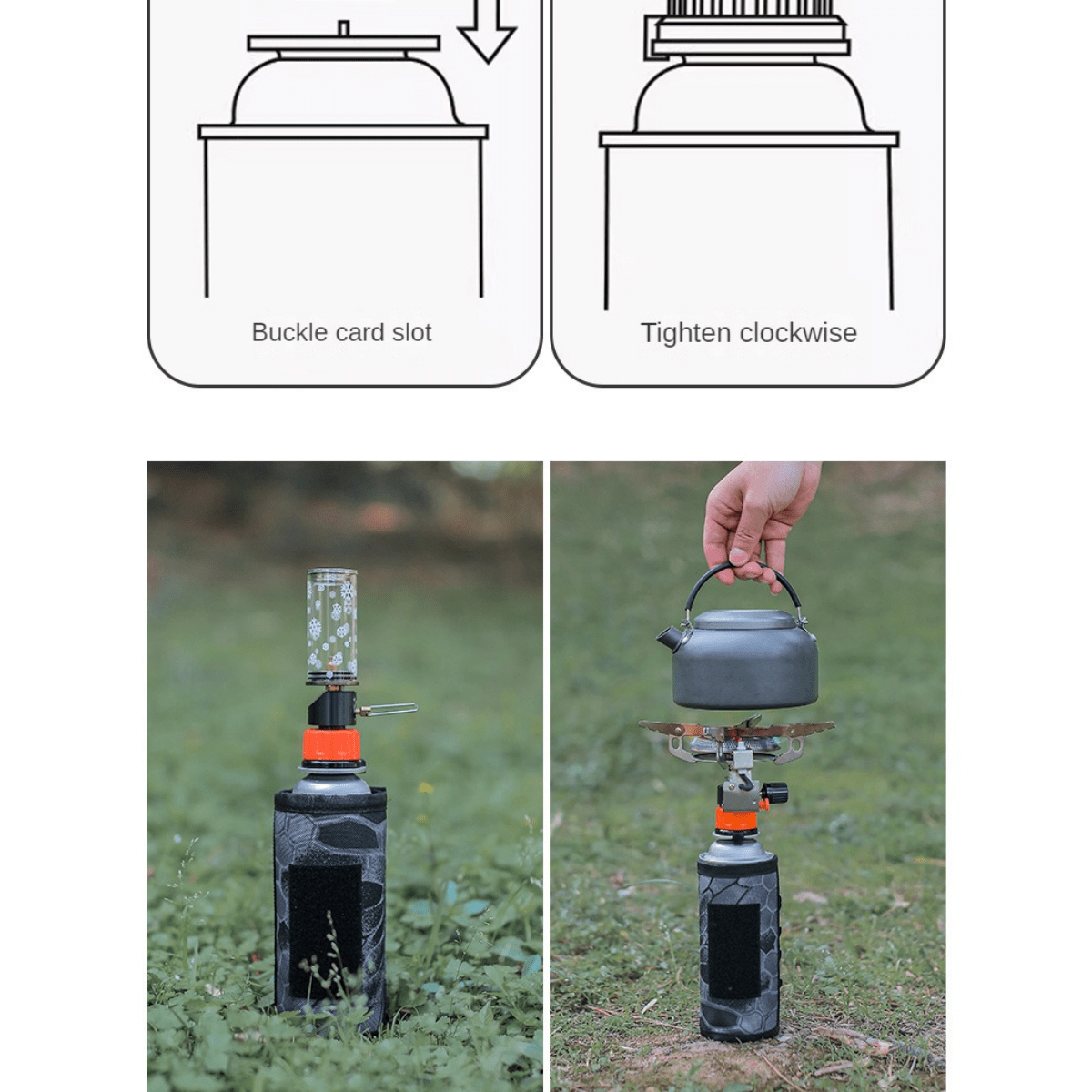 Buckle card slot

Tighten clockwise