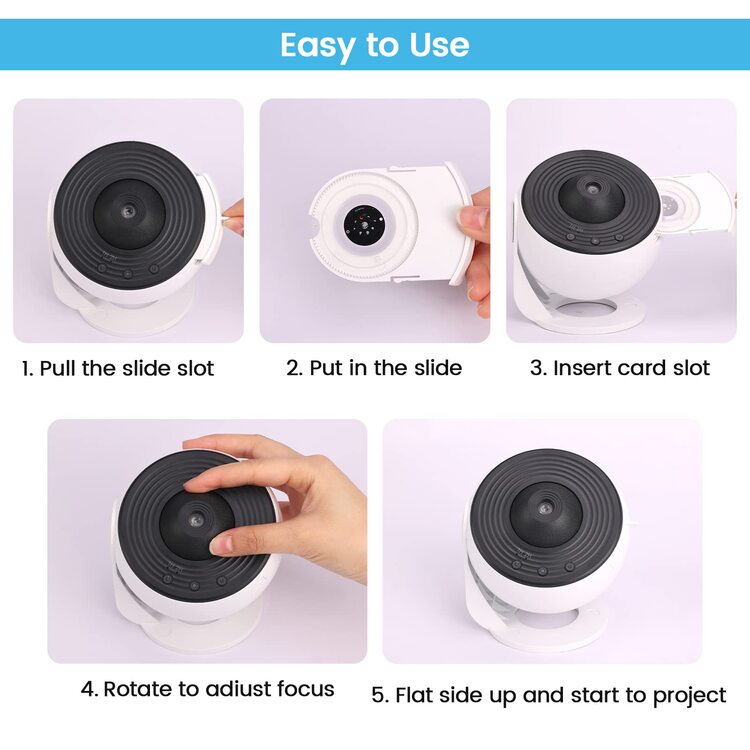 Easy to Use

1. Pull the slide slot

2. Put in the slide

3. Insert card slot

4. Rotate to adiust focus

5. Flat side up and start to project