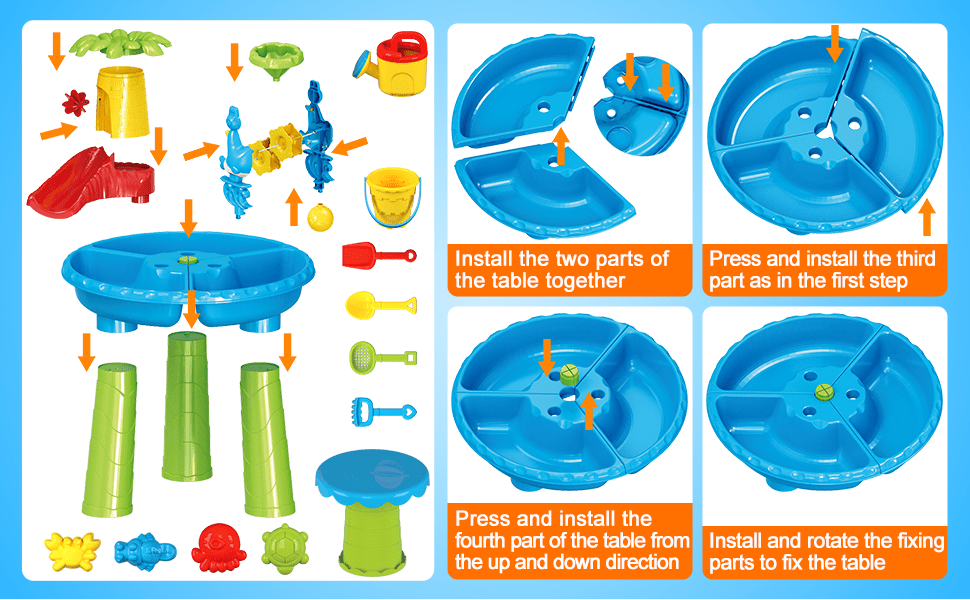 Install the two parts of the table together

Press and install the third part as in the first step

Press and install the fourth part of the table from the up and down direction

Install and rotate the fixing parts to fix the table