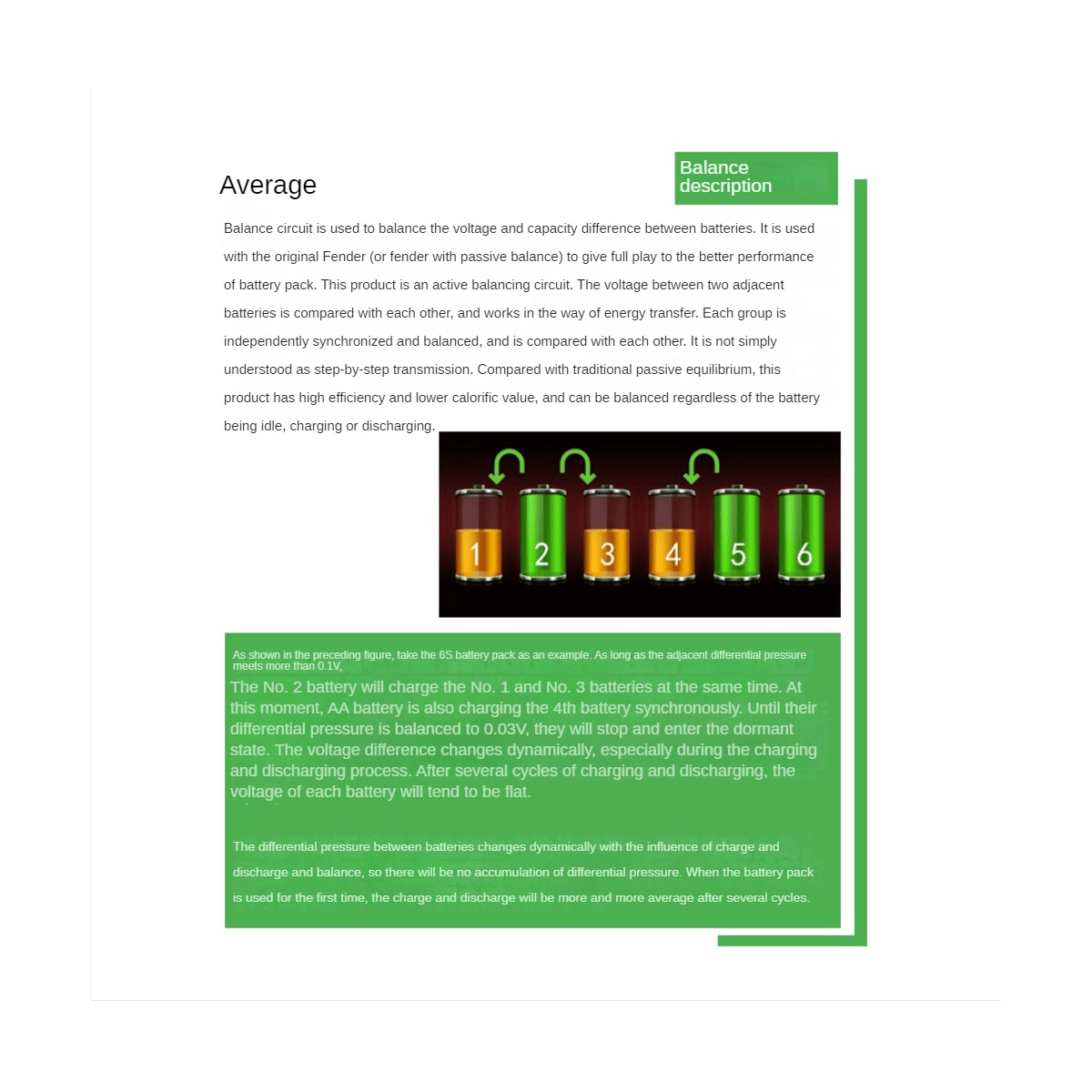 Average

Balance description

Balance circuit is used to balance the voltage and capacity difference between batteries. It is used with the original Fender (or fender with passive balance) to give full play to the better performance of battery pack. This product is an active balancing circuit. The voltage between two adjacent batteries is compared with each other, and works in the way of energy transfer. Each group is independently synchronized and balanced, and is compared with each other. It is not simply understood as step-by-step transmission. Compared with traditional passive equilibrium, this product has high efficiency and lower calorific value, and can be balanced regardless of the battery being idle, charging or discharging.

1 2 3 4 5 6

As shown in the preceding figure, take the 6S battery pack as an example. As long as the adjacent differential pressure meets more than 0.1V,

The No. 2 battery will charge the No. 1 and No. 3 batteries at the same time. At this moment, AA battery is also charging the 4th battery synchronously. Until their differential pressure is balanced to 0.03V, they will stop and enter the dormant state. The voltage difference changes dynamically, especially during the charging and discharging process. After several cycles of charging and discharging, the voltage of each battery will tend to be flat.

The differential pressure between batteries changes dynamically with the influence of charge and discharge and balance, so there will be no accumulation of differential pressure. When the battery pack is used for the first time, the charge and discharge will be more and more average after several cycles.