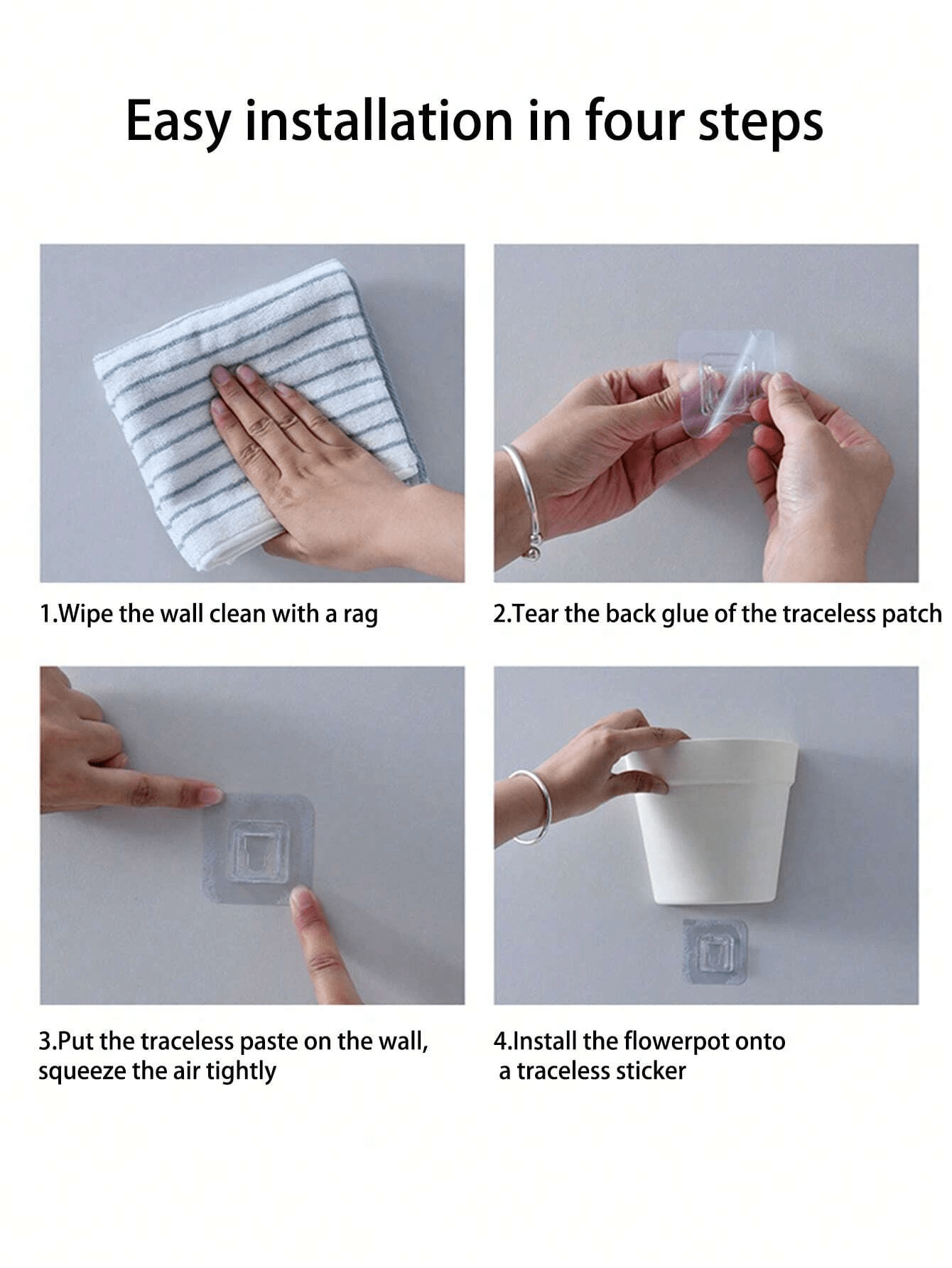 Easy installation in four steps

1.Wipe the wall clean with a rag

2.Tear the back glue of the traceless patch

3.Put the traceless paste on the wall, squeeze the air tightly

4.Install the flowerpot onto a traceless sticker