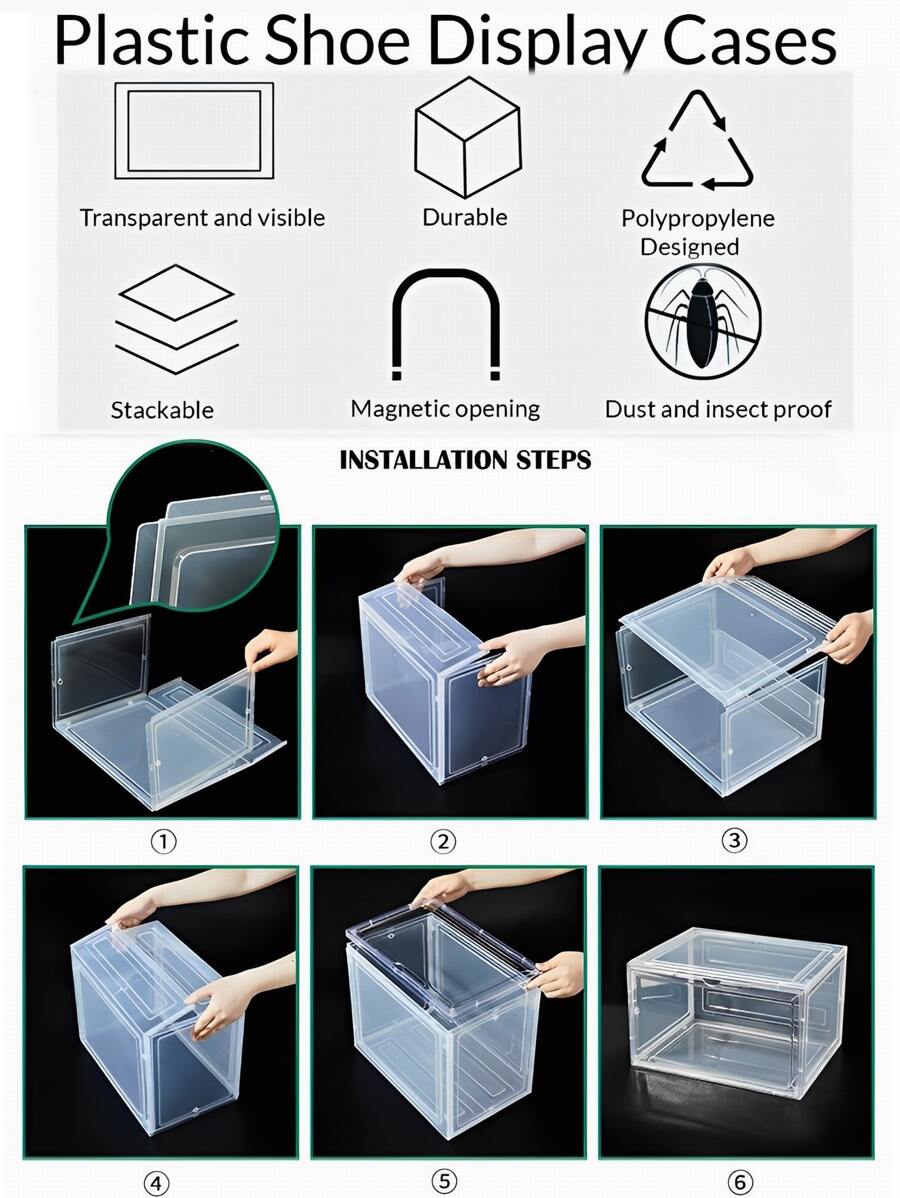 Plastic Shoe Display Cases

Transparent and visible

Durable

Polypropylene Designed

Stackable

Magnetic opening

Dust and insect proof

INSTALLATION STEPS

①

②

③

④

⑤

⑥