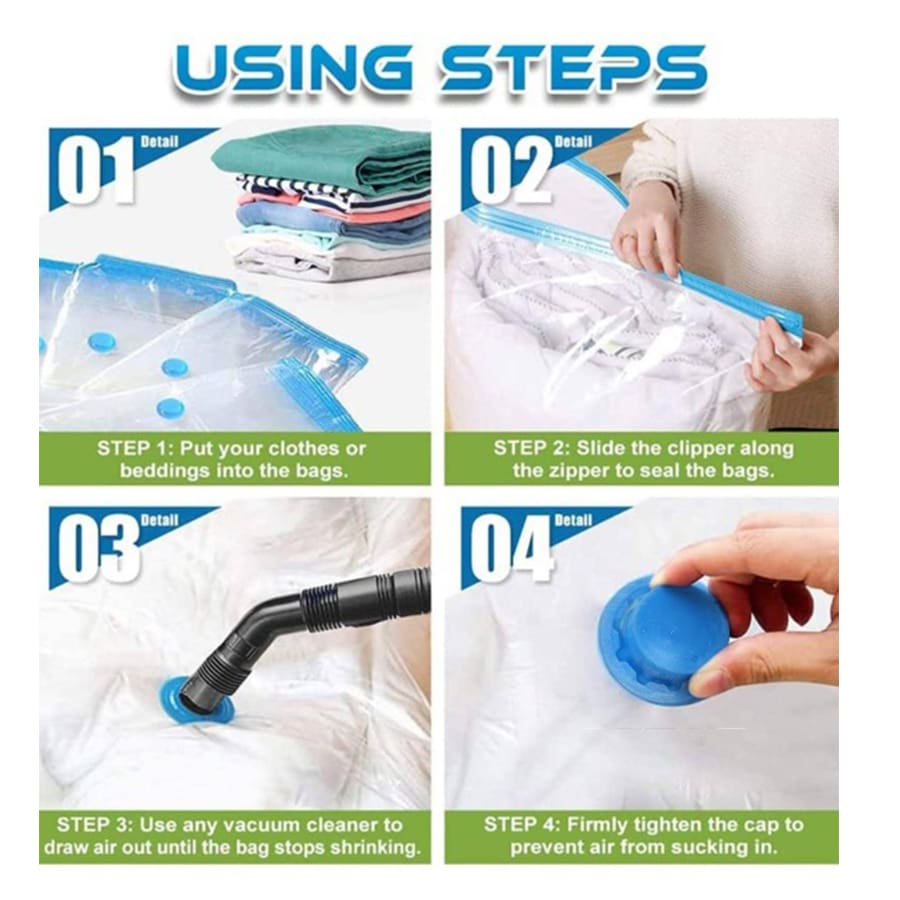 USING STEPS

01 Detail

STEP 1: Put your clothes or beddings into the bags.

02 Detail

STEP 2: Slide the clipper along the zipper to seal the bags.

03 Detail

STEP 3: Use any vacuum cleaner to draw air out until the bag stops shrinking.

04 Detail

STEP 4: Firmly tighten the cap to prevent air from sucking in.