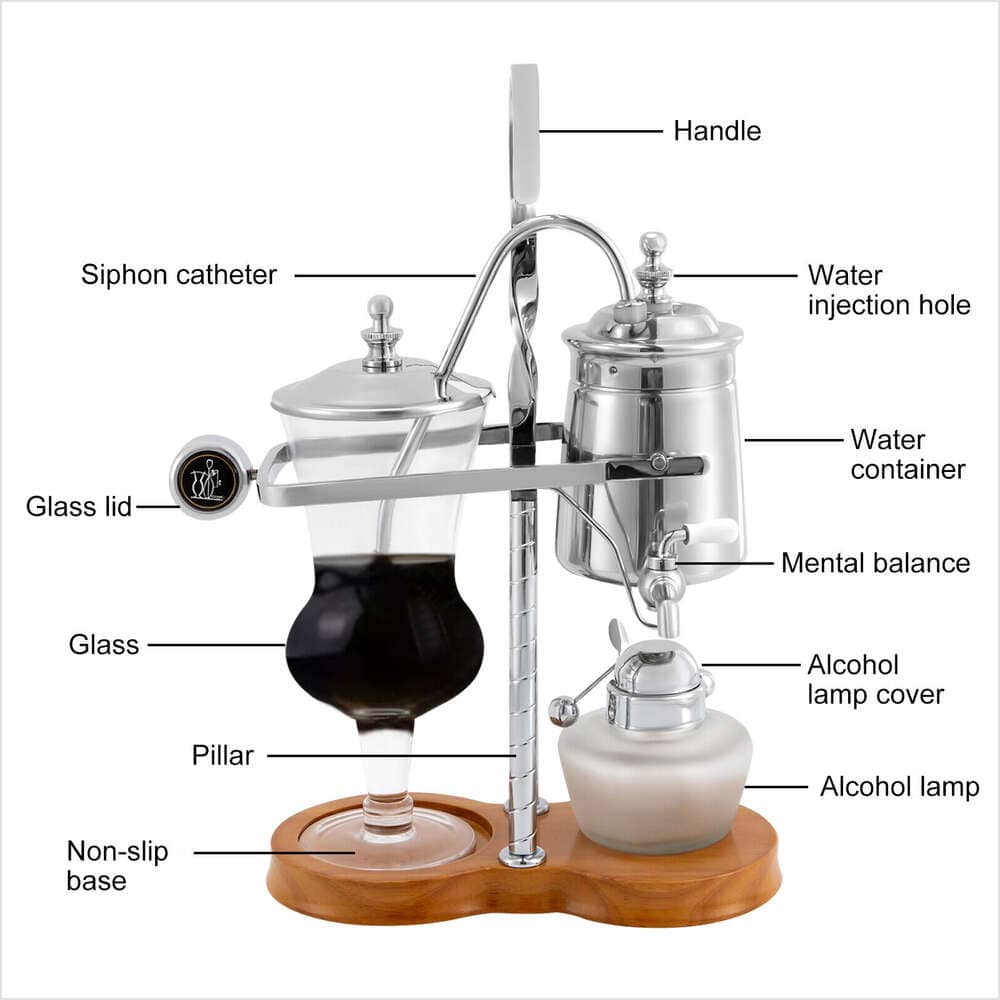 Handle

Siphon catheter

Water injection hole

Water container

Glass lid

Mental balance

Glass

Alcohol lamp cover

Pillar

Alcohol lamp

Non-slip base