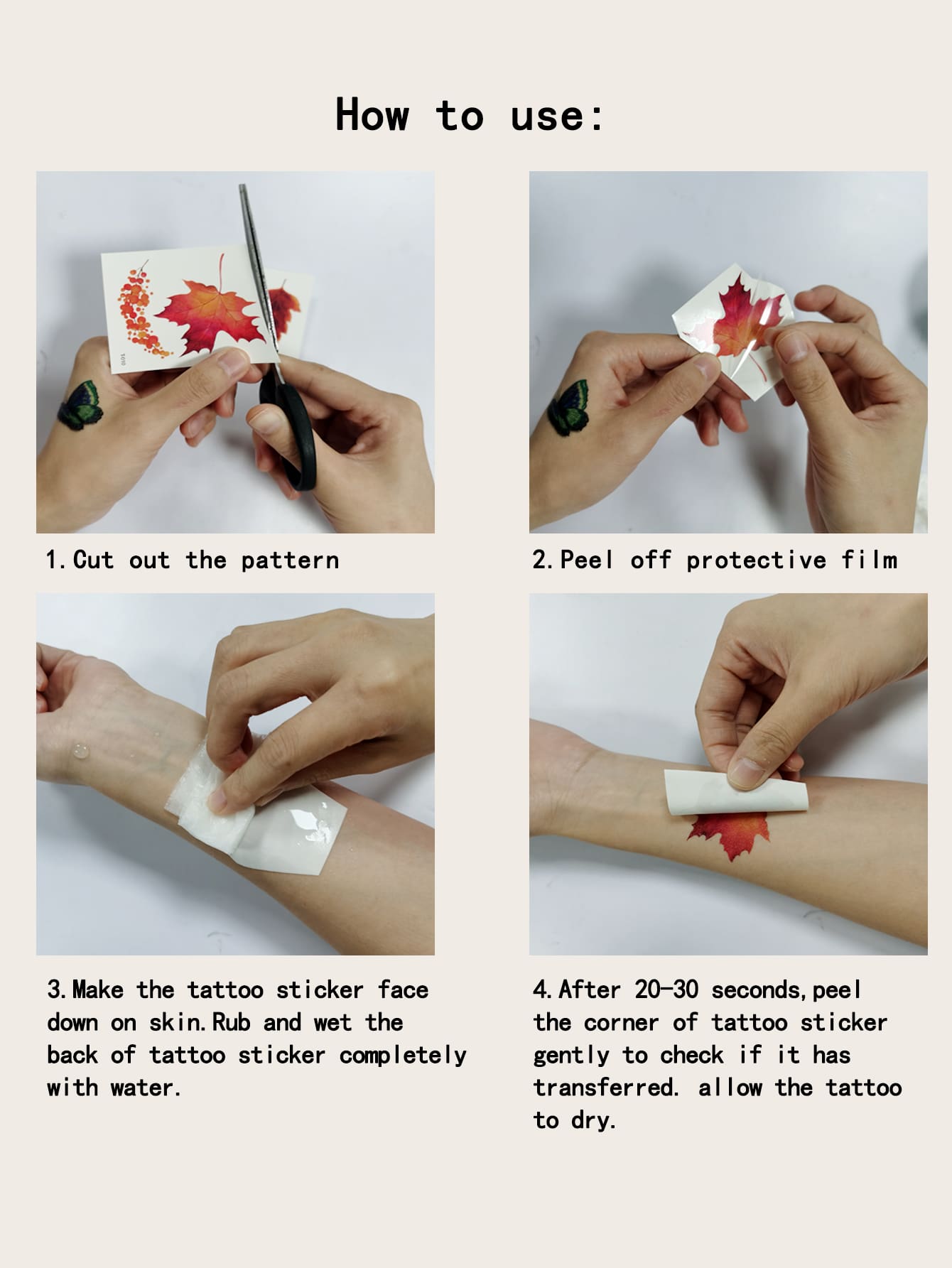 How to use:

1010

1. Cut out the pattern

2. Peel off protective film

3. Make the tattoo sticker face down on skin. Rub and wet the back of tattoo sticker completely with water.

4. After 20-30 seconds, peel the corner of tattoo sticker gently to check if it has transferred. allow the tattoo to dry.