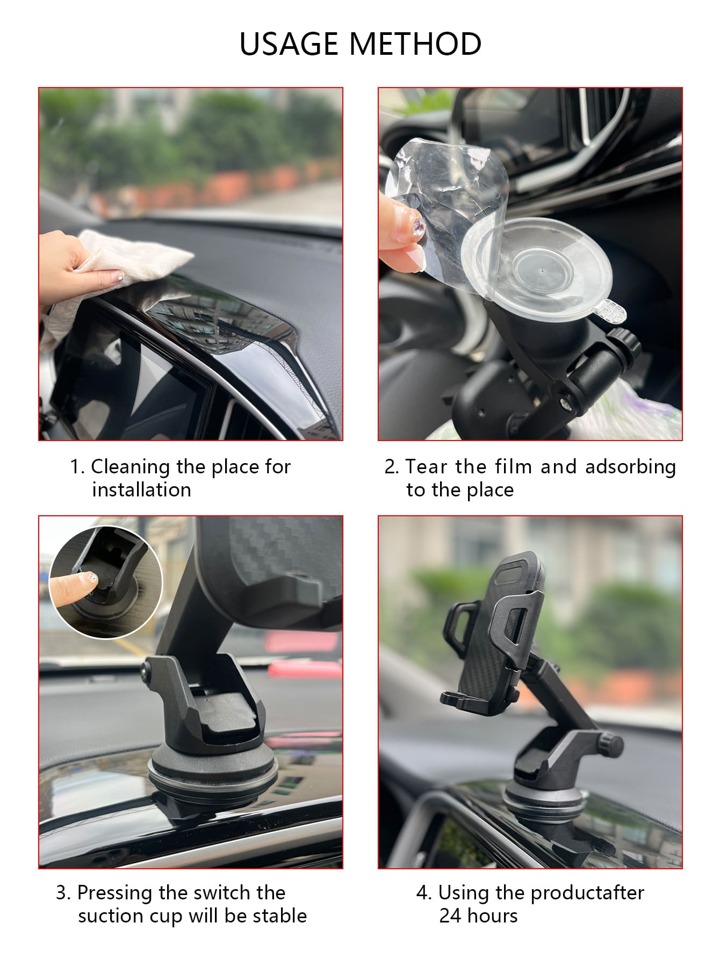 USAGE METHOD

1. Cleaning the place for installation

2. Tear the film and adsorbing to the place

3. Pressing the switch the suction cup will be stable

4. Using the productafter 24 hours