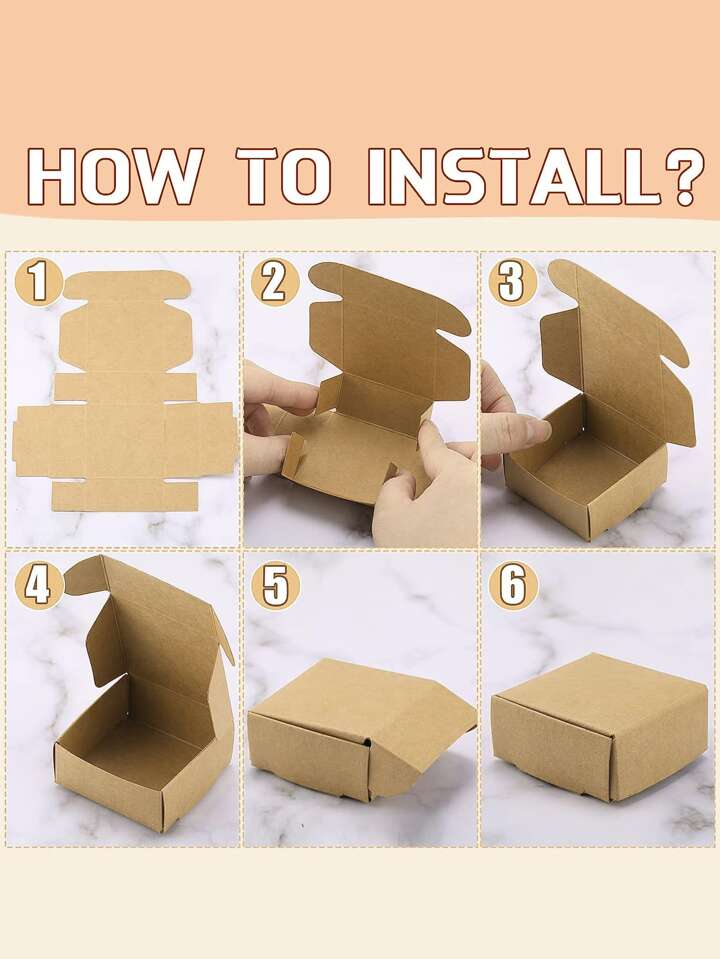 HOW TO INSTALL?

1

2

3

4

5

6