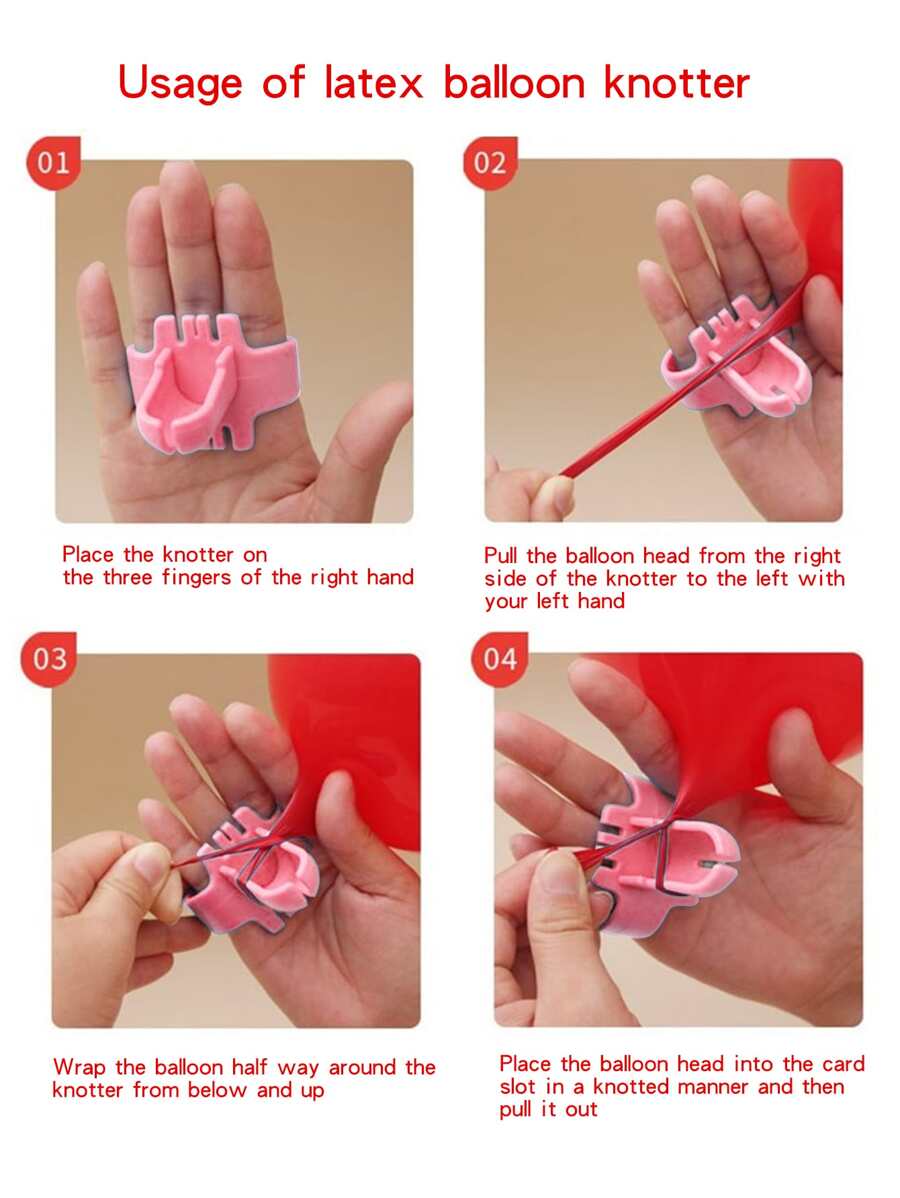 Usage of latex balloon knotter

01

Place the knotter on
the three fingers of the right hand

02

Pull the balloon head from the right side of the knotter to the left with your left hand

03

Wrap the balloon half way around the knotter from below and up

04

Place the balloon head into the card slot in a knotted manner and then pull it out