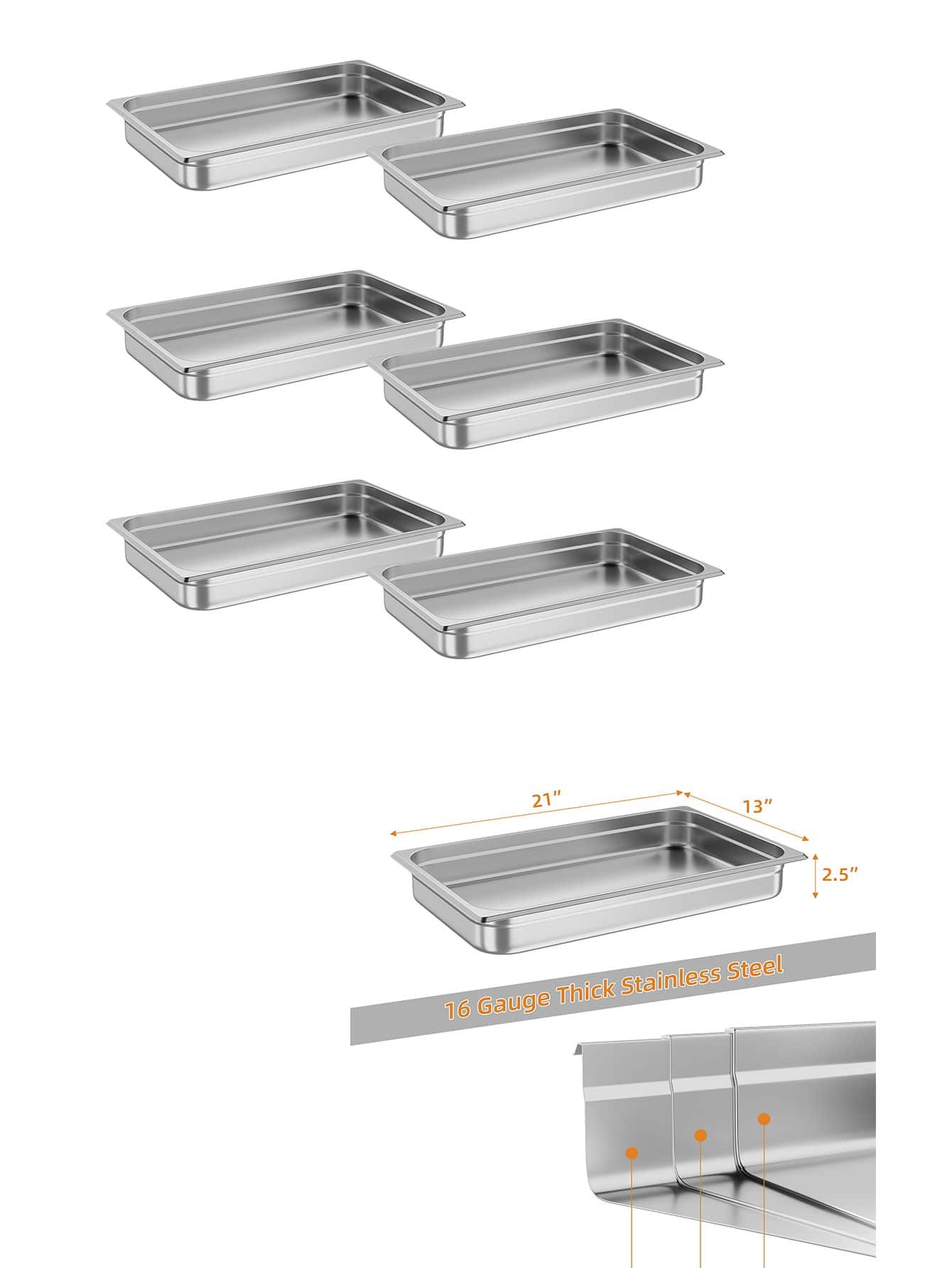 21”

13”

2.5”

16 Gauge Thick Stainless Steel