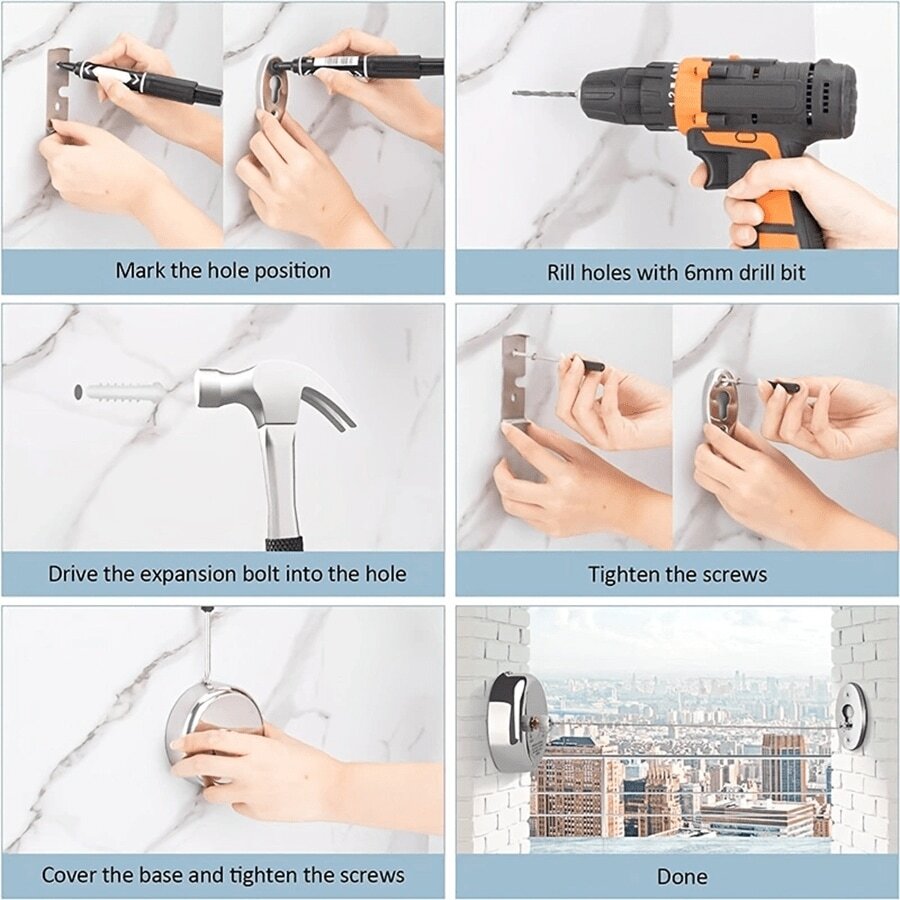 Mark the hole position

Rill holes with 6mm drill bit

Drive the expansion bolt into the hole

Tighten the screws

Cover the base and tighten the screws

Done