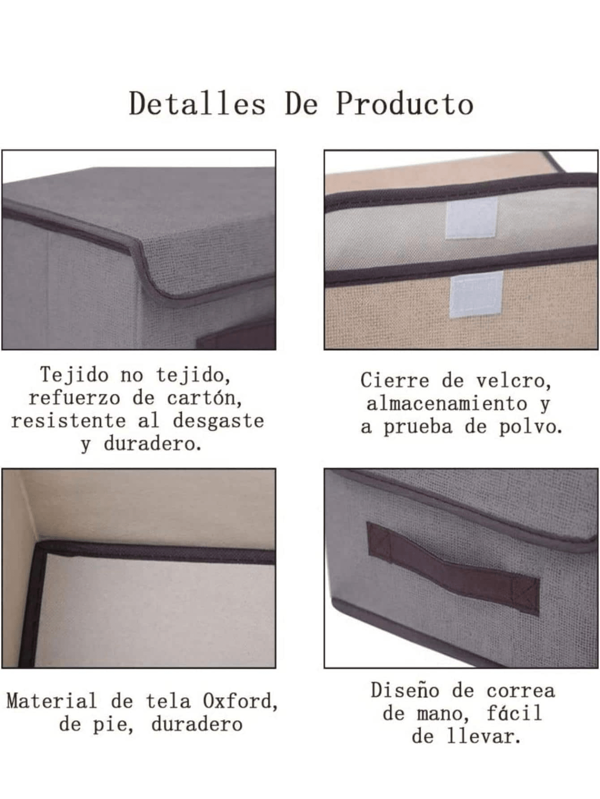 Detalles De Producto

Tejido no tejido, refuerzo de cartón, resistente al desgaste y duradero.

Cierre de velcro, almacenamiento y a prueba de polvo.

Material de tela Oxford, de pie, duradero

Diseño de correa de mano, fácil de llevar.