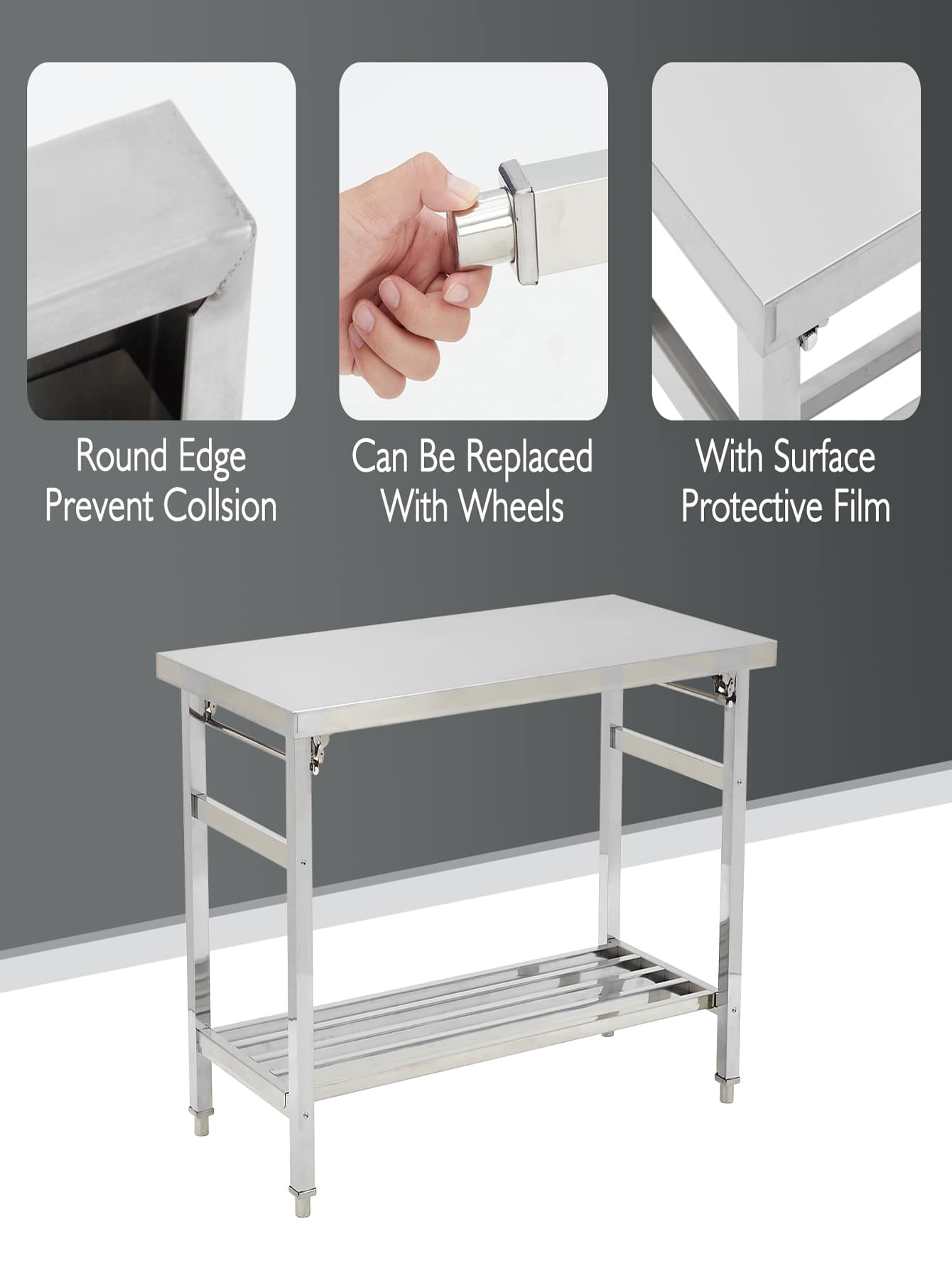 Round Edge Prevent Collsion

Can Be Replaced With Wheels

With Surface Protective Film