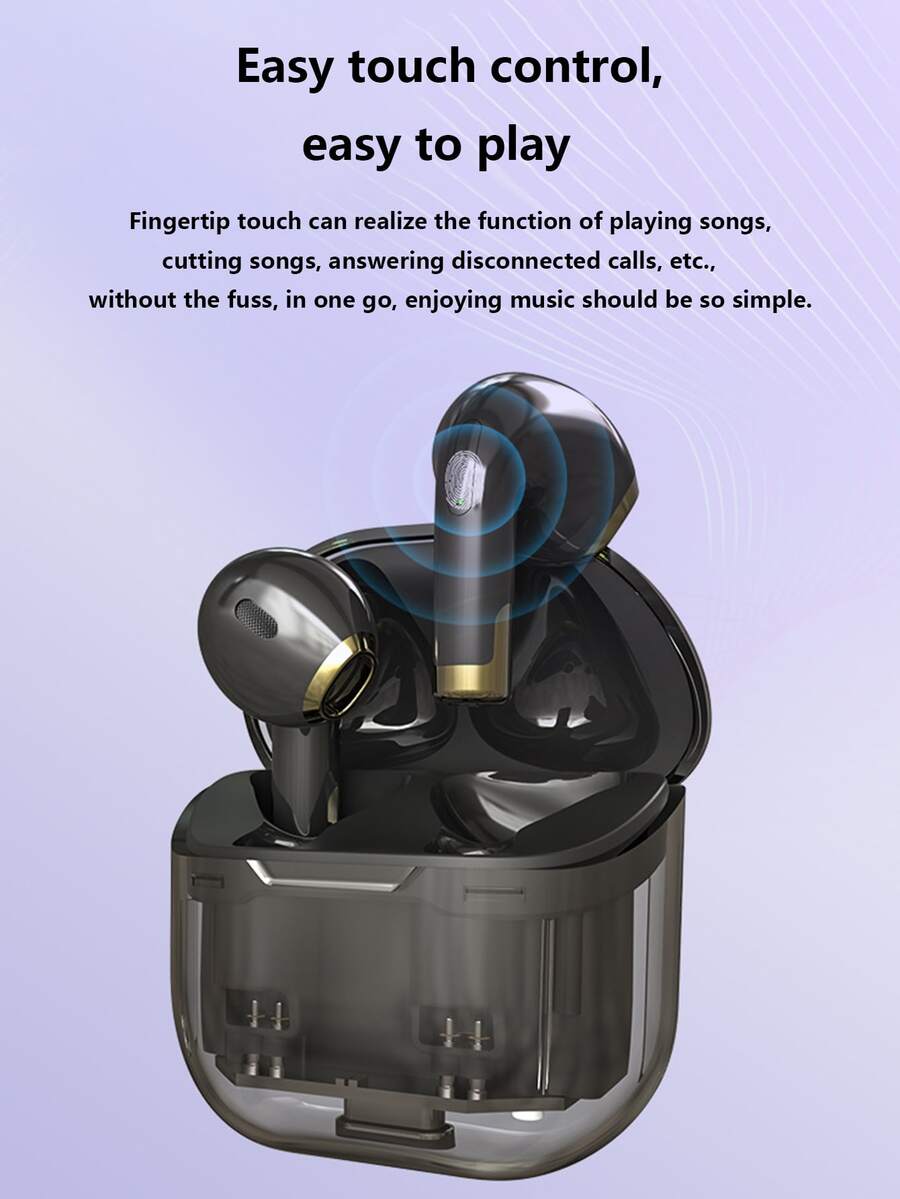 Easy touch control,
easy to play

Fingertip touch can realize the function of playing songs, cutting songs, answering disconnected calls, etc., without the fuss, in one go, enjoying music should be so simple.