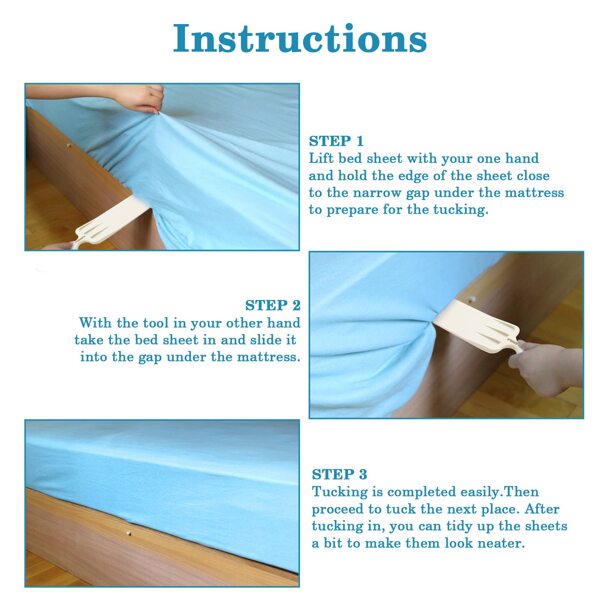 Instructions

STEP 1
Lift bed sheet with your one hand and hold the edge of the sheet close to the narrow gap under the mattress to prepare for the tucking.

STEP 2
With the tool in your other hand take the bed sheet in and slide it into the gap under the mattress.

STEP 3
Tucking is completed easily.Then proceed to tuck the next place. After tucking in, you can tidy up the sheets a bit to make them look neater.