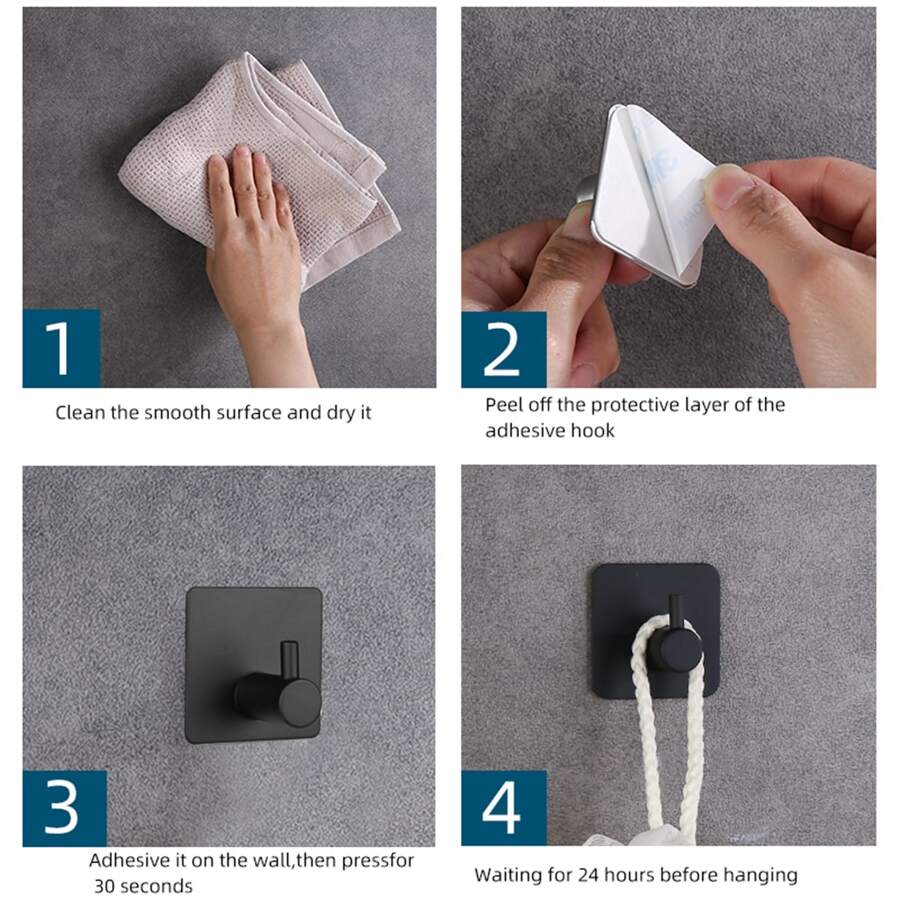 1

Clean the smooth surface and dry it

2

Peel off the protective layer of the adhesive hook

3

Adhesive it on the wall,then pressfor 30 seconds

4

Waiting for 24 hours before hanging