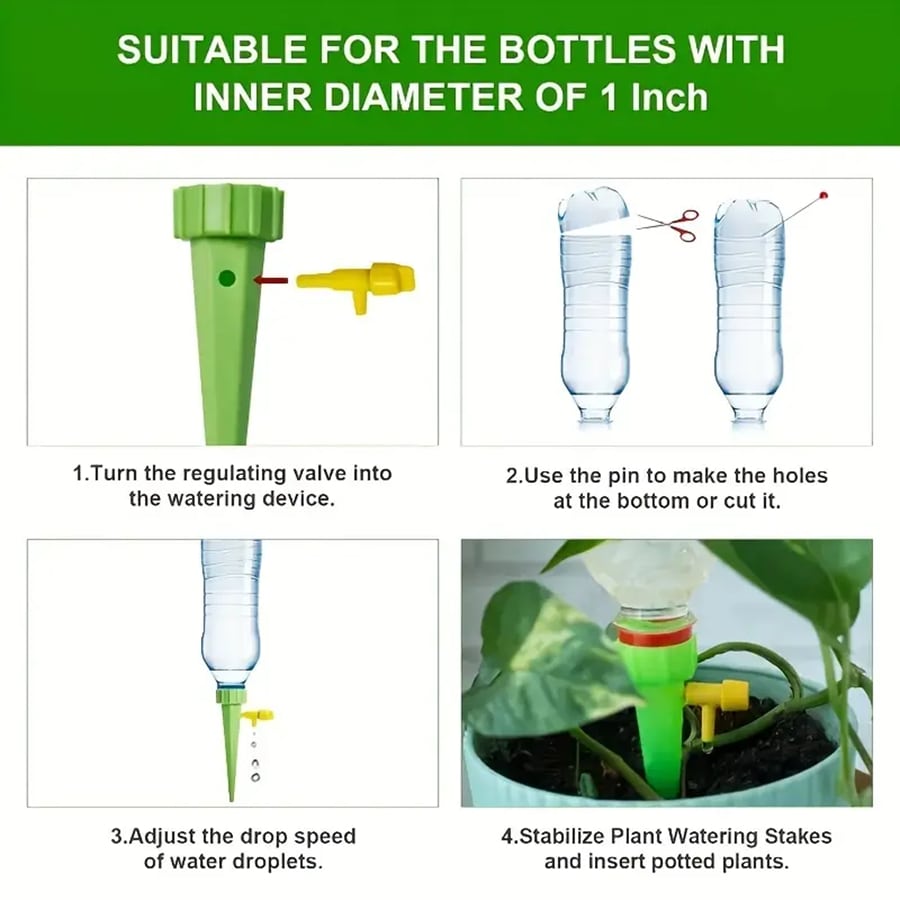 SUITABLE FOR THE BOTTLES WITH INNER DIAMETER OF 1 Inch

1.Turn the regulating valve into the watering device.

2.Use the pin to make the holes at the bottom or cut it.

3.Adjust the drop speed of water droplets.

4.Stabilize Plant Watering Stakes and insert potted plants.