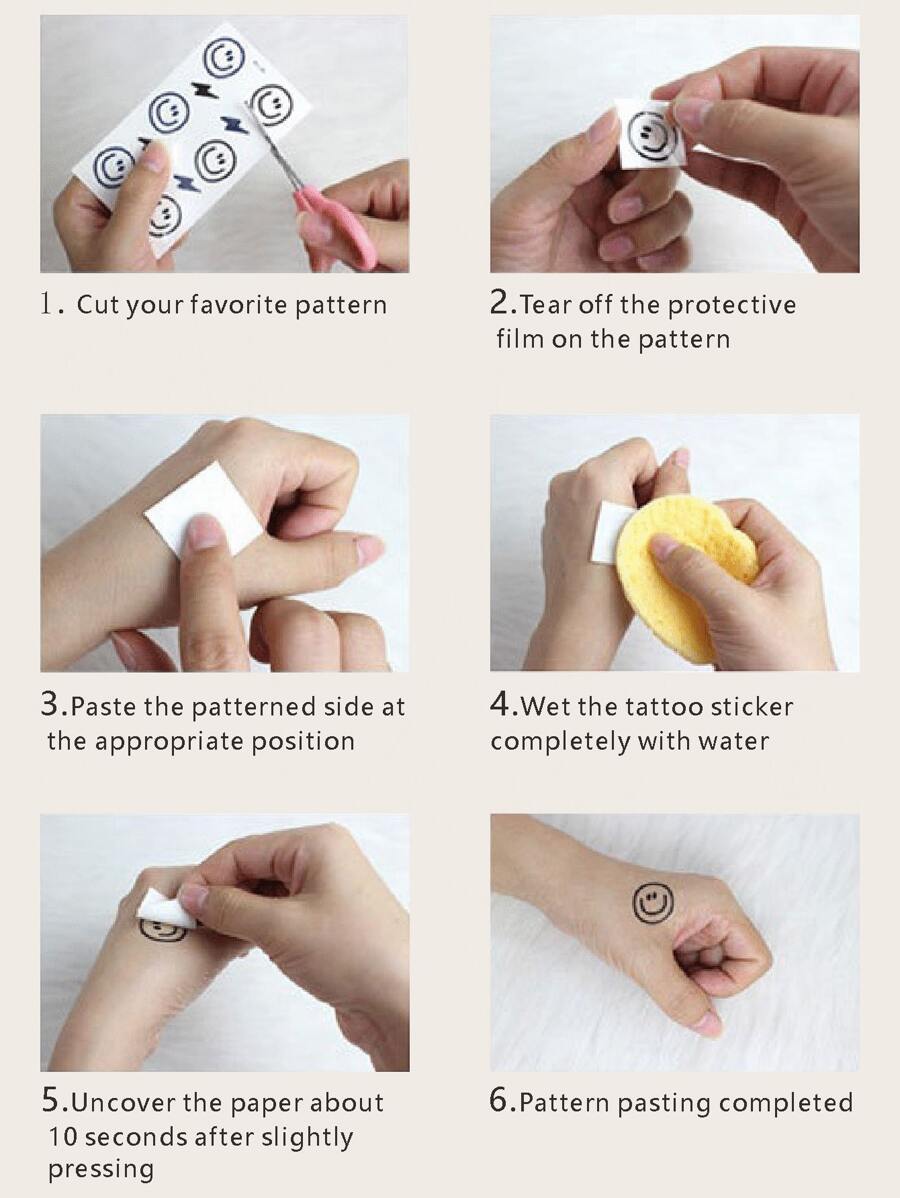 1. Cut your favorite pattern

2.Tear off the protective film on the pattern

3.Paste the patterned side at the appropriate position

4.Wet the tattoo sticker completely with water

5.Uncover the paper about 10 seconds after slightly pressing

6.Pattern pasting completed