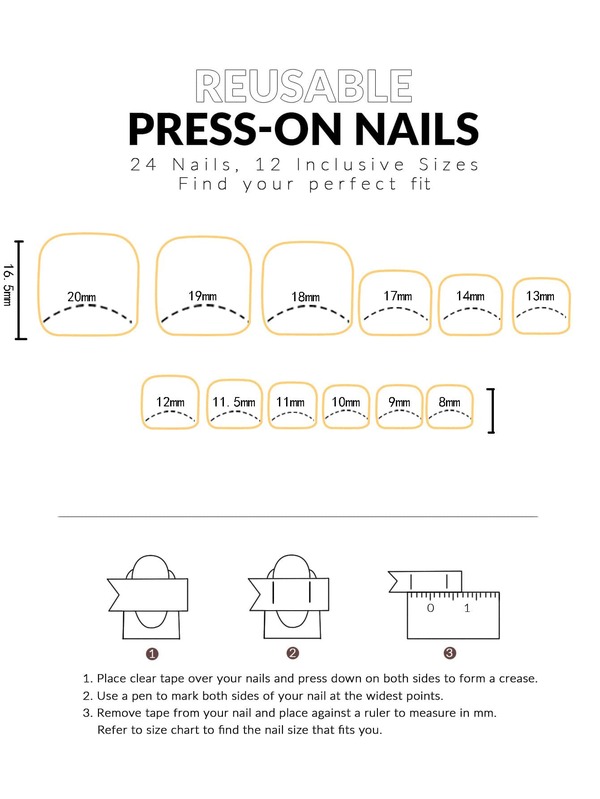 REUSABLE
PRESS-ON NAILS
24 Nails, 12 Inclusive Sizes
Find your perfect fit

16.5mm

20mm 19mm 18mm 17mm 14mm 13mm

12mm 11.5mm 11mm 10mm 9mm 8mm

0 1

1 2 3

1. Place clear tape over your nails and press down on both sides to form a crease.
2. Use a pen to mark both sides of your nail at the widest points.
3. Remove tape from your nail and place against a ruler to measure in mm. Refer to size chart to find the nail size that fits you.