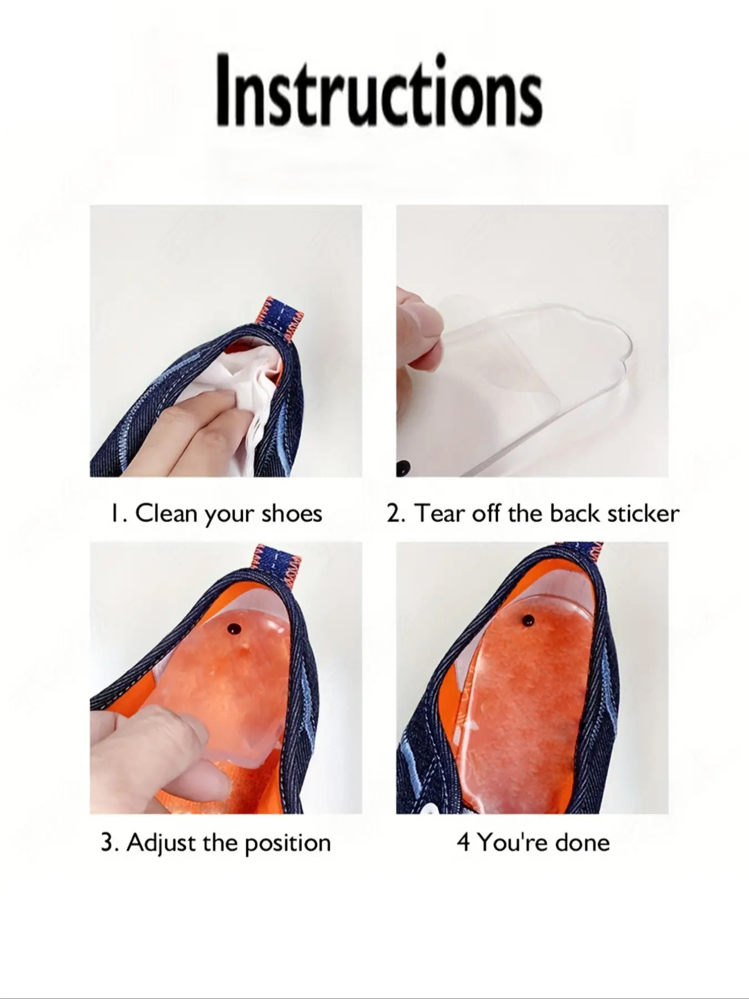 Instructions

1. Clean your shoes

2. Tear off the back sticker

3. Adjust the position

4 You're done