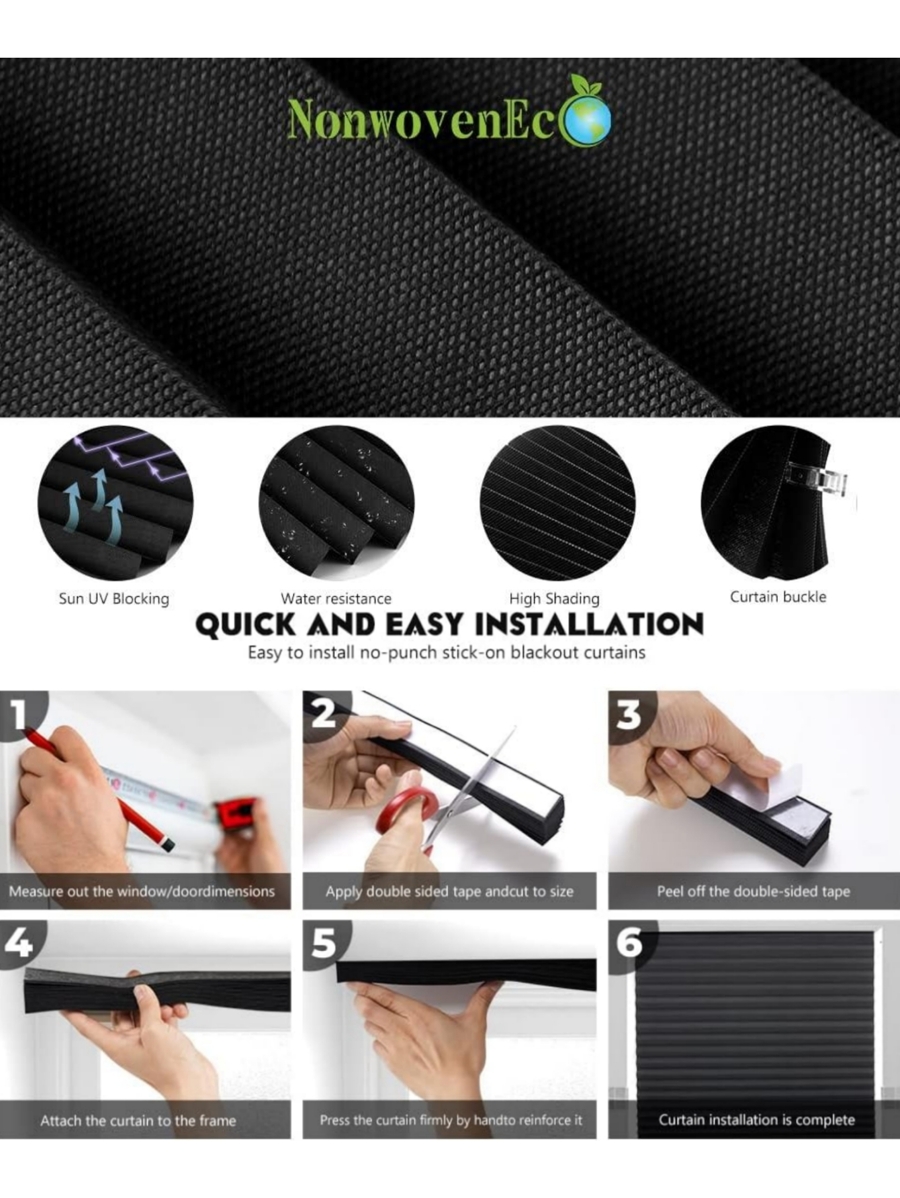 NonwovenEco

Sun UV Blocking

Water resistance

High Shading

Curtain buckle

QUICK AND EASY INSTALLATION

Easy to install no-punch stick-on blackout curtains

1
Measure out the window/doordimensions

2
Apply double sided tape andcut to size

3
Peel off the double-sided tape

4
Attach the curtain to the frame

5
Press the curtain firmly by handto reinforce it

6
Curtain installation is complete