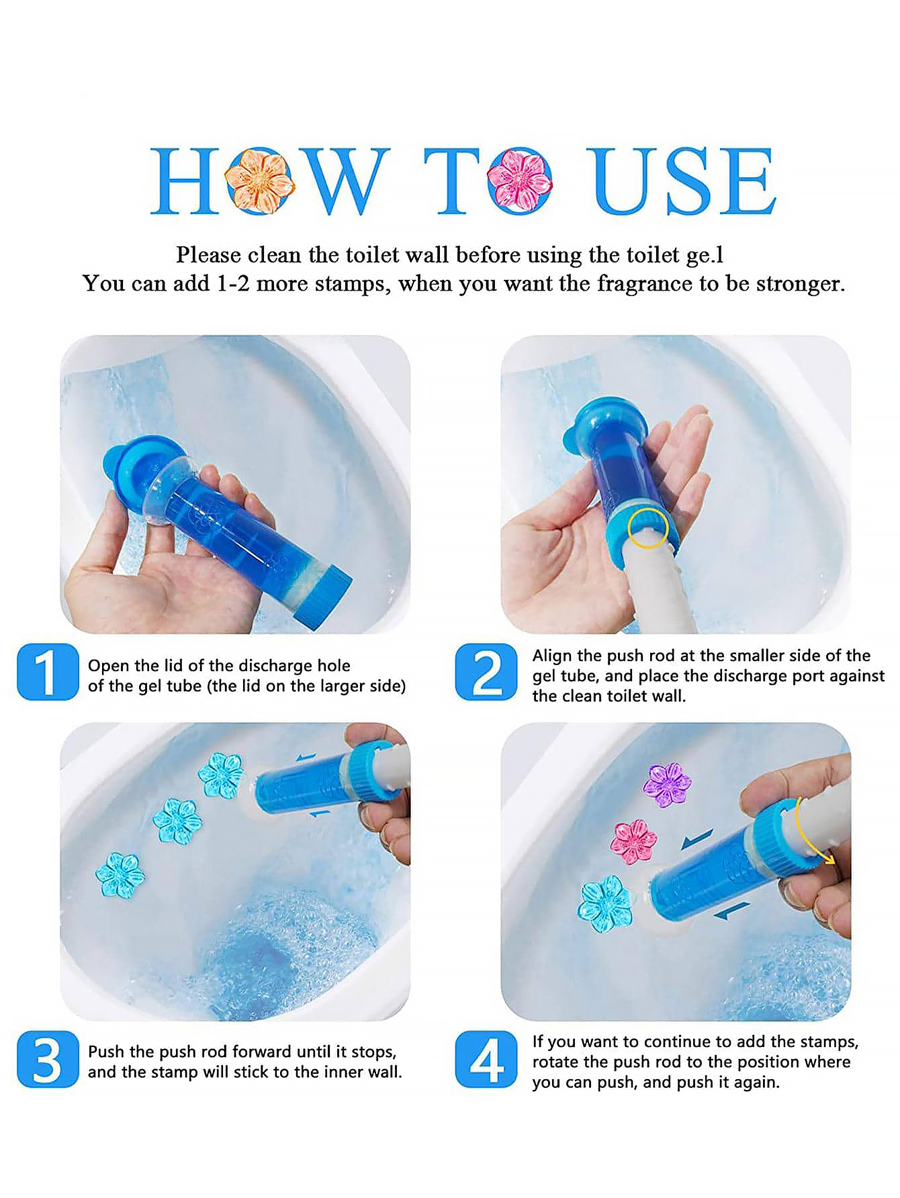 HOW TO USE

Please clean the toilet wall before using the toilet ge.l
You can add 1-2 more stamps, when you want the fragrance to be stronger.

1 Open the lid of the discharge hole of the gel tube (the lid on the larger side)

2 Align the push rod at the smaller side of the gel tube, and place the discharge port against the clean toilet wall.

3 Push the push rod forward until it stops, and the stamp will stick to the inner wall.

4 If you want to continue to add the stamps, rotate the push rod to the position where you can push, and push it again.