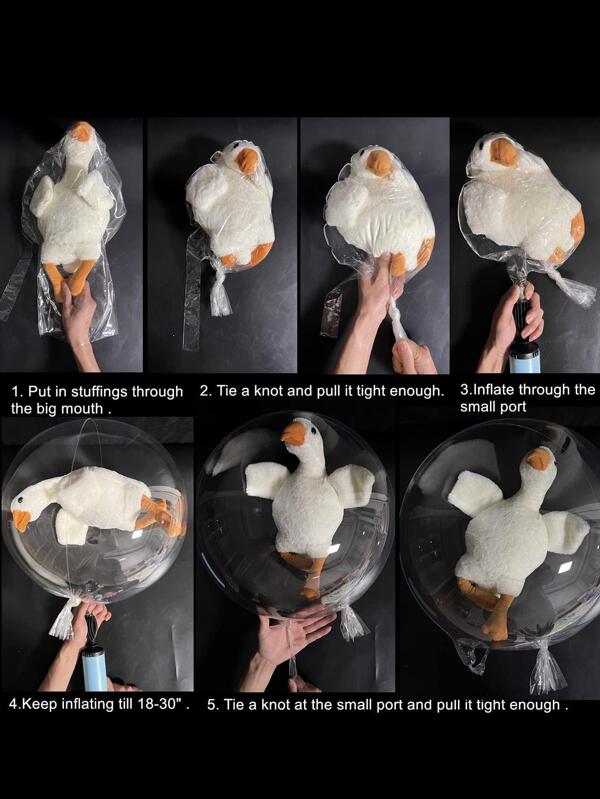 1. Put in stuffings through the big mouth .

2. Tie a knot and pull it tight enough.

3.Inflate through the small port

4.Keep inflating till 18-30" .

5. Tie a knot at the small port and pull it tight enough .