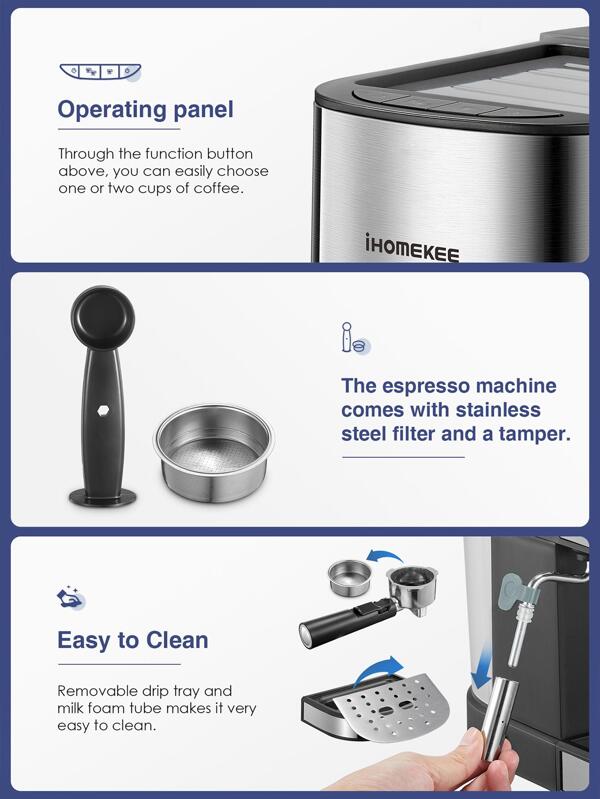 Operating panel

Through the function button above, you can easily choose one or two cups of coffee.

iHOMEKEE

The espresso machine comes with stainless steel filter and a tamper.

Easy to Clean

Removable drip tray and milk foam tube makes it very easy to clean.