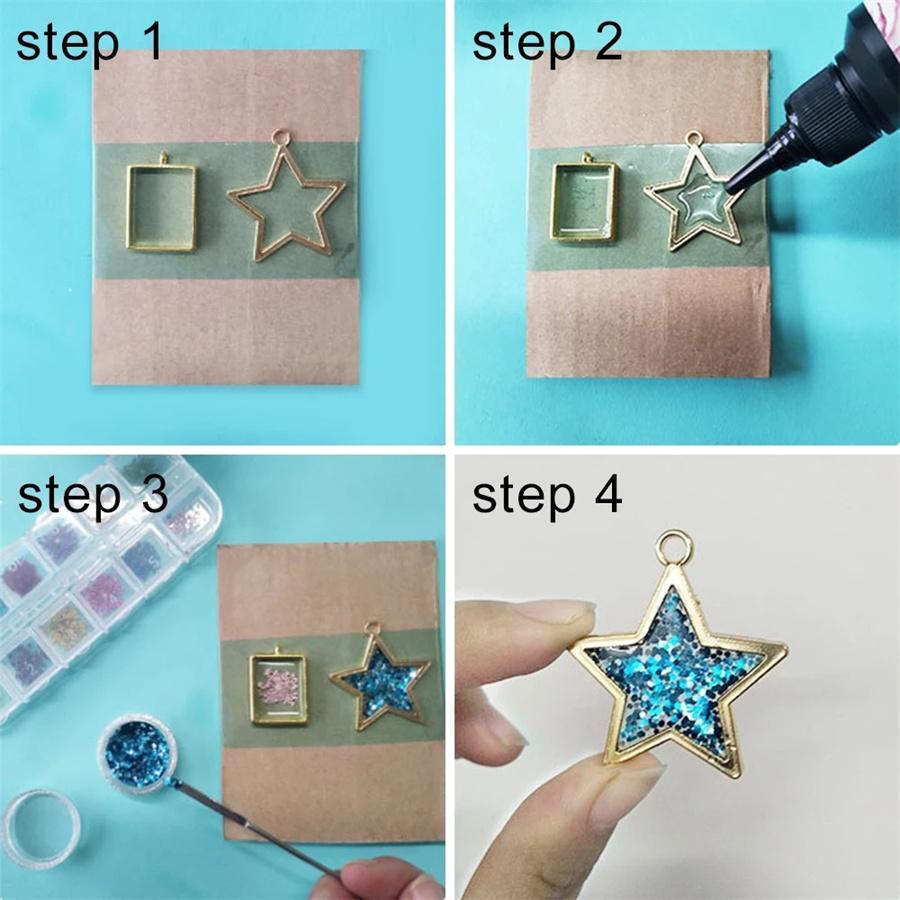 step 1

step 2

step 3

step 4