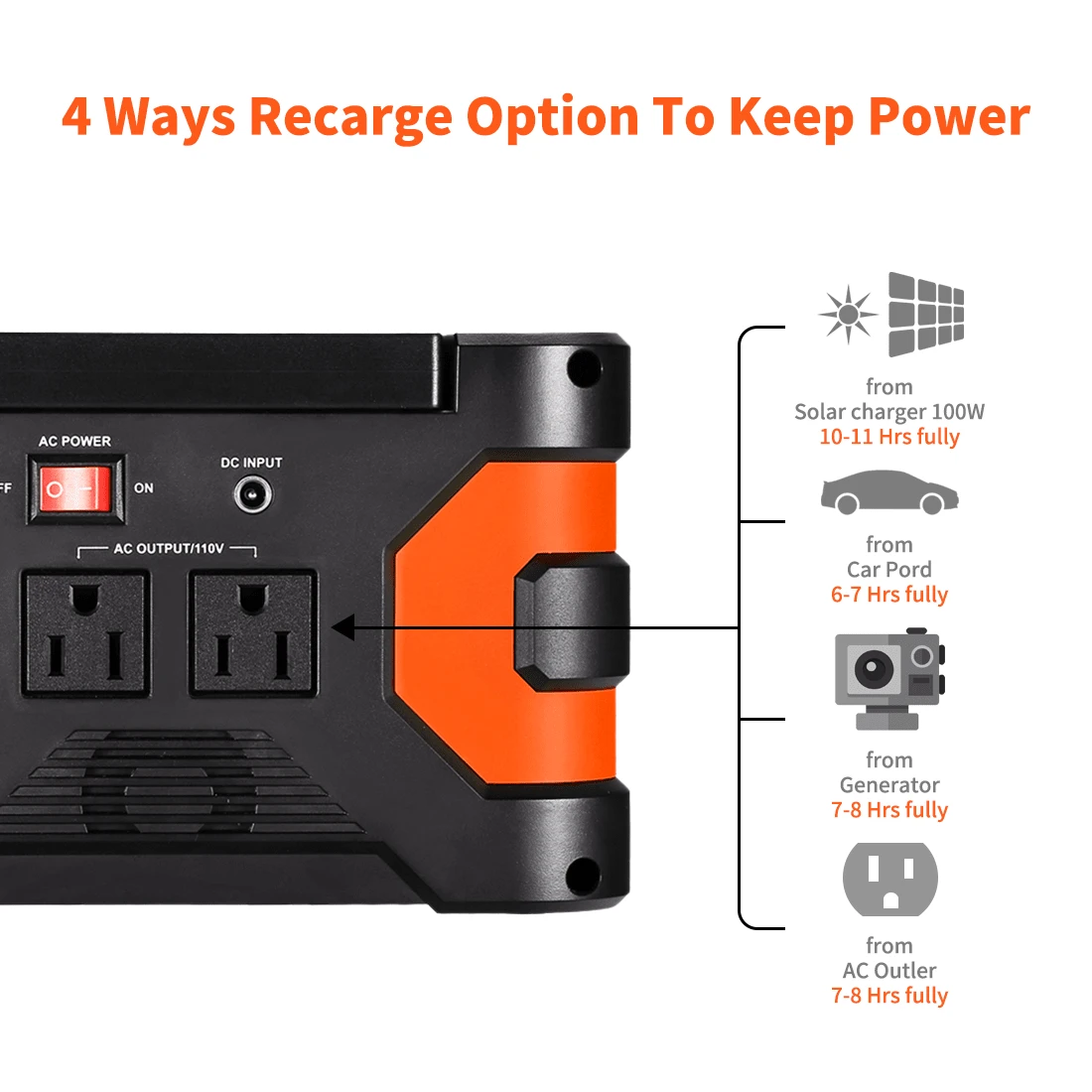 4 Ways Recarge Option To Keep Power

AC POWER
FF
ON
DC INPUT
AC OUTPUT/110V

from
Solar charger 100W
10-11 Hrs fully

from
Car Pord
6-7 Hrs fully

from
Generator
7-8 Hrs fully

from
AC Outler
7-8 Hrs fully