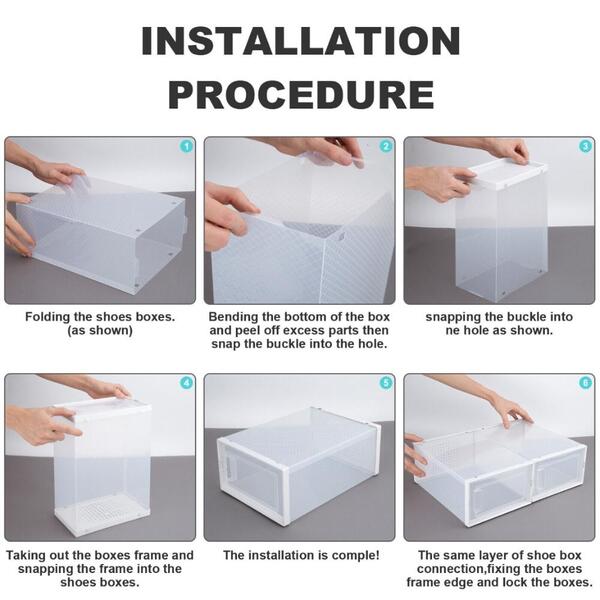 INSTALLATION PROCEDURE

1

Folding the shoes boxes. (as shown)

2

Bending the bottom of the box and peel off excess parts then snap the buckle into the hole.

3

snapping the buckle into ne hole as shown.

4

Taking out the boxes frame and snapping the frame into the shoes boxes.

5

The installation is comple!

6

The same layer of shoe box connection,fixing the boxes frame edge and lock the boxes.