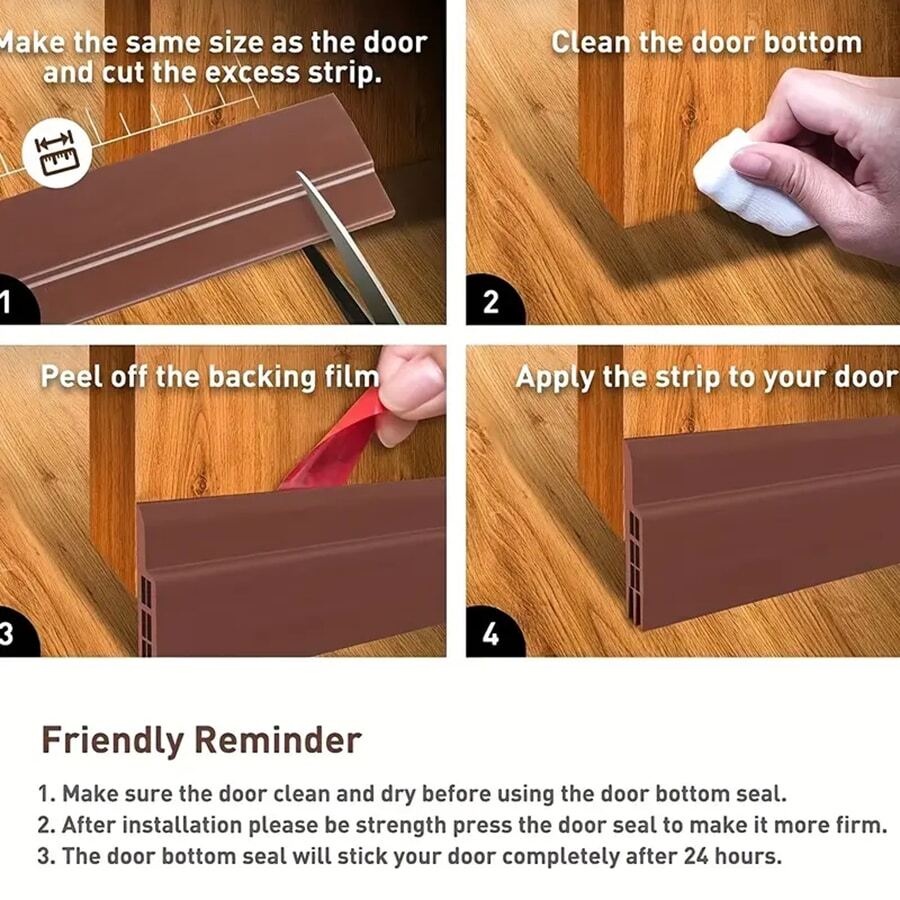 Make the same size as the door and cut the excess strip.

1

Clean the door bottom

2

Peel off the backing film

3

Apply the strip to your door

4

Friendly Reminder

1. Make sure the door clean and dry before using the door bottom seal.
2. After installation please be strength press the door seal to make it more firm.
3. The door bottom seal will stick your door completely after 24 hours.