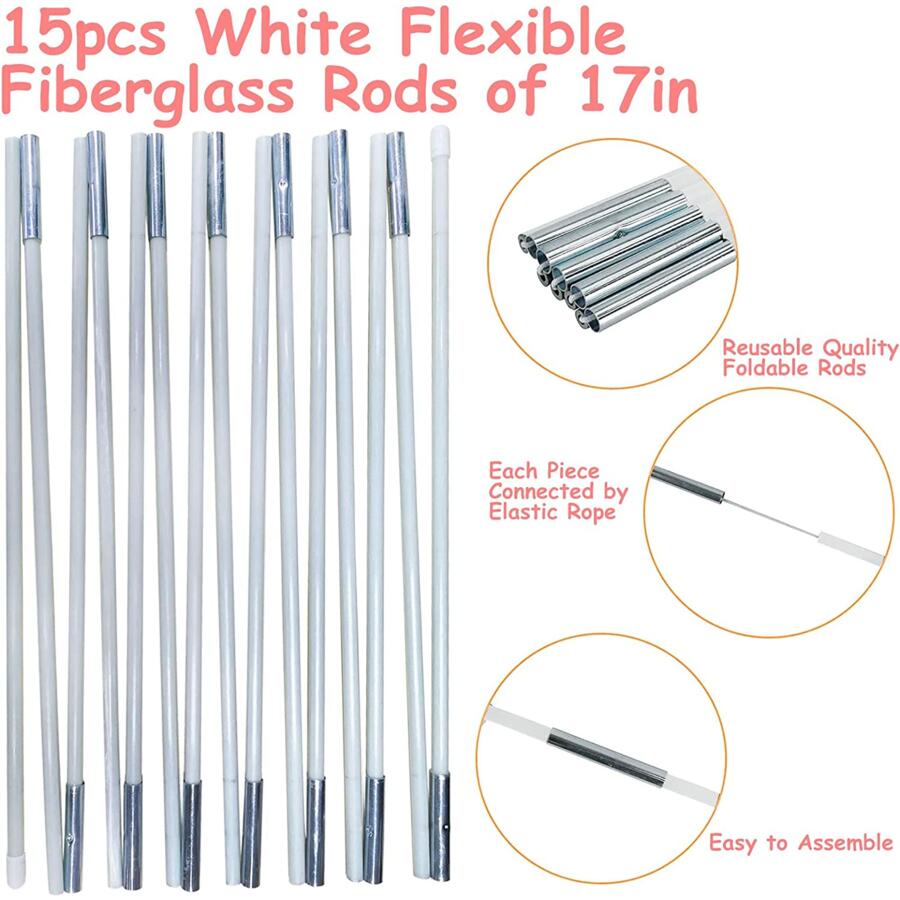 15pcs White Flexible Fiberglass Rods of 17in

Reusable Quality Foldable Rods

Each Piece Connected by Elastic Rope

Easy to Assemble